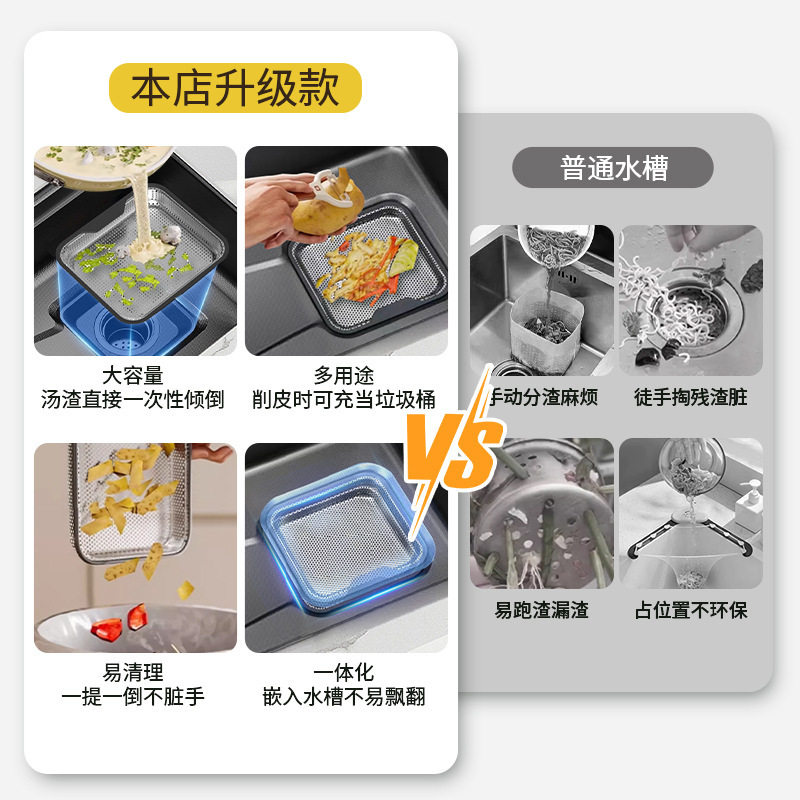 本店升级款

大容量
汤渣直接一次性倾倒

多用途
削皮时可充当垃圾桶

易清理
一提一倒不脏手

一体化
嵌入水槽不易飘翻

VS

普通水槽

手动分渣麻烦

徒手掏残渣脏

易跑渣漏渣

占位置不环保