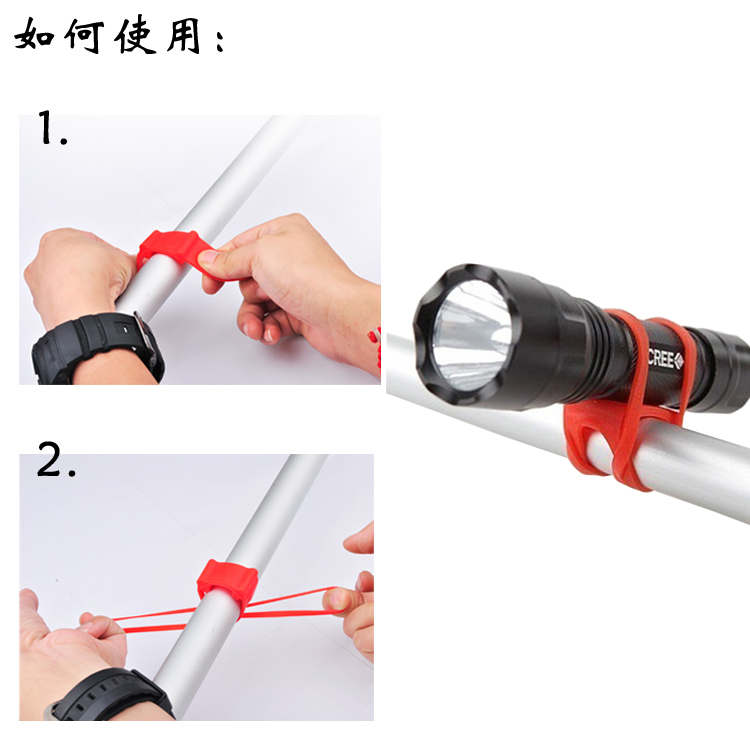 如何使用：

1.

2.

CREE