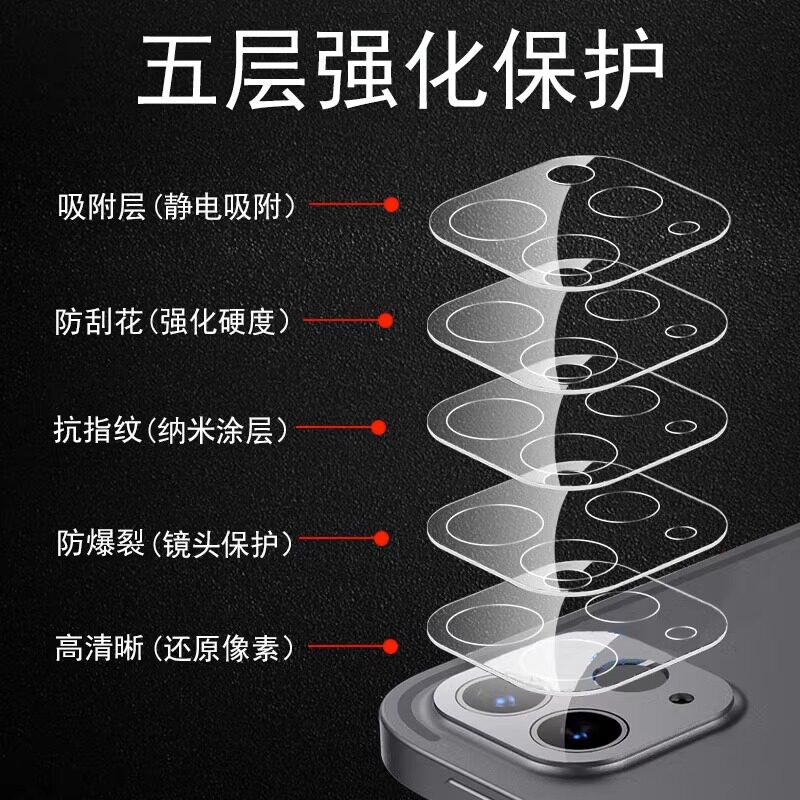 五层强化保护

吸附层（静电吸附）

防刮花（强化硬度）

抗指纹（纳米涂层）

防爆裂（镜头保护）

高清晰（还原像素）