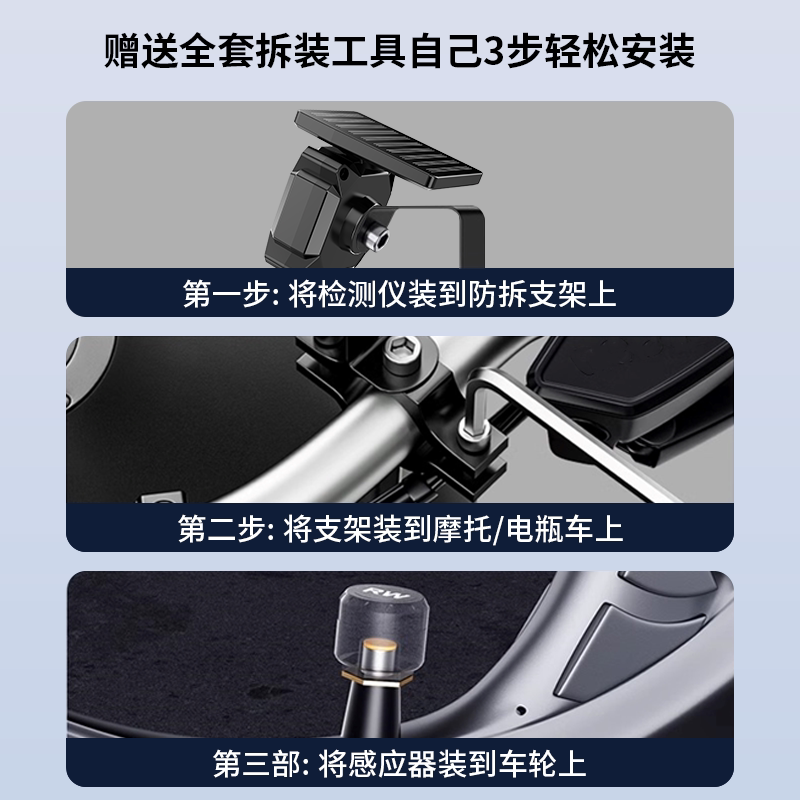 赠送全套拆装工具自己3步轻松安装

第一步: 将检测仪装到防拆支架上

第二步: 将支架装到摩托/电瓶车上

RW

第三部: 将感应器装到车轮上