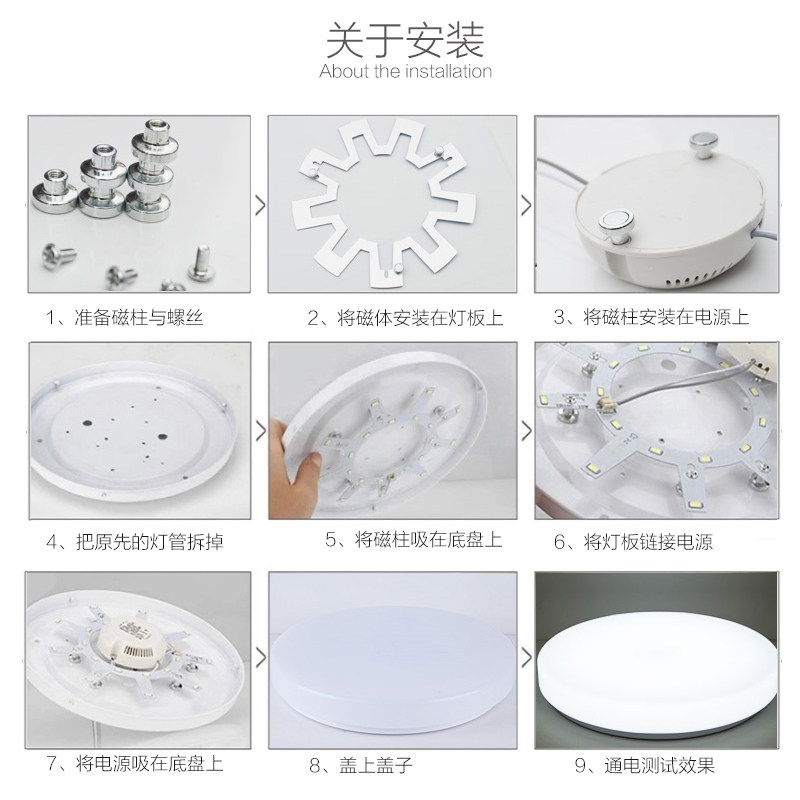 关于安装
About the installation

1、准备磁柱与螺丝

2、将磁体安装在灯板上

3、将磁柱安装在电源上

4、把原先的灯管拆掉

5、将磁柱吸在底盘上

6、将灯板链接电源

7、将电源吸在底盘上

8、盖上盖子

9、通电测试效果