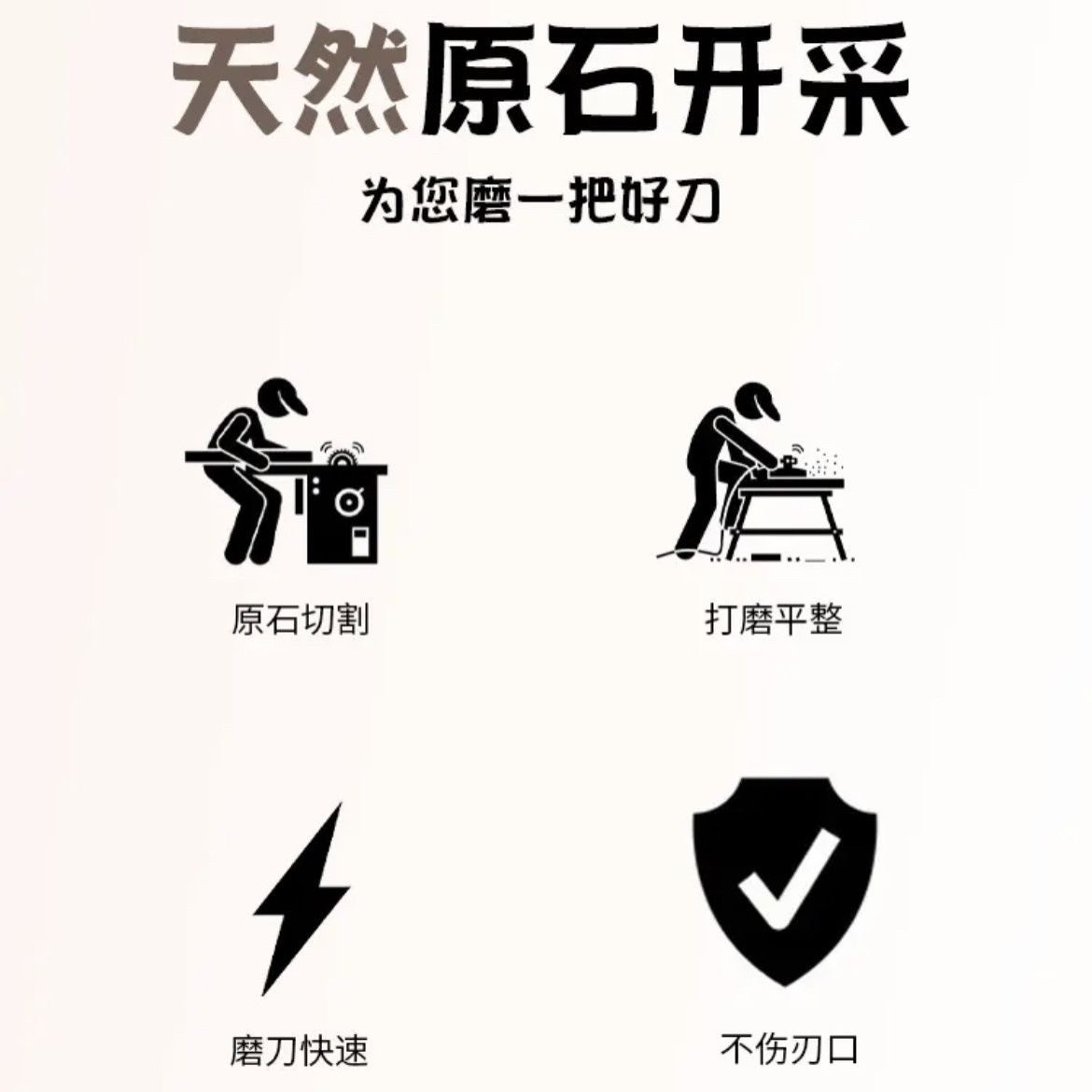 天然原石开采

为您磨一把好刀

原石切割

打磨平整

磨刀快速

不伤刃口