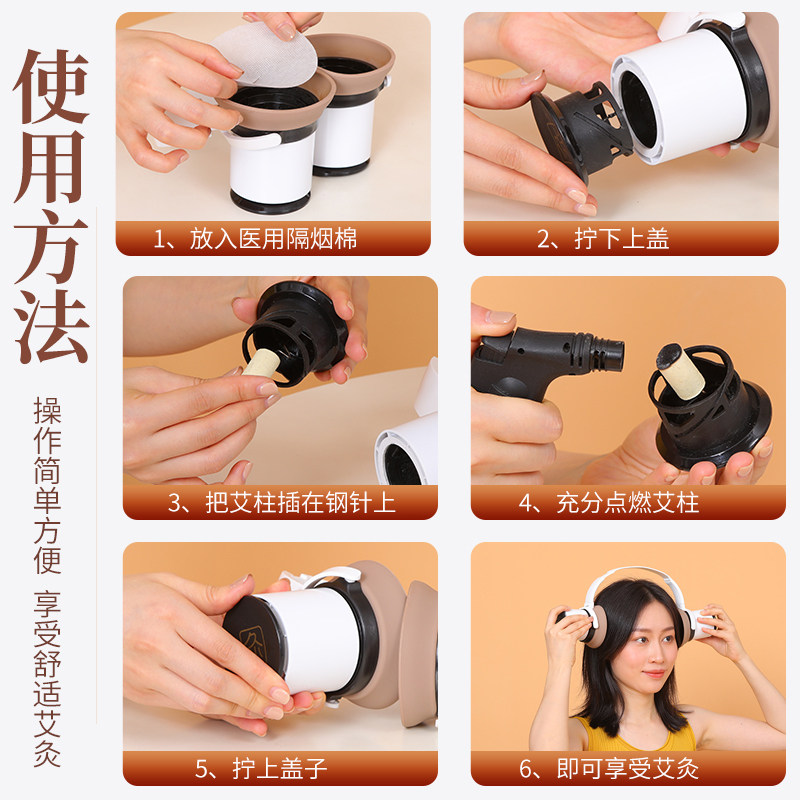 使用方法

操作简单方便 享受舒适艾灸

1、放入医用隔烟棉

2、拧下上盖

3、把艾柱插在钢针上

4、充分点燃艾柱

5、拧上盖子

6、即可享受艾灸