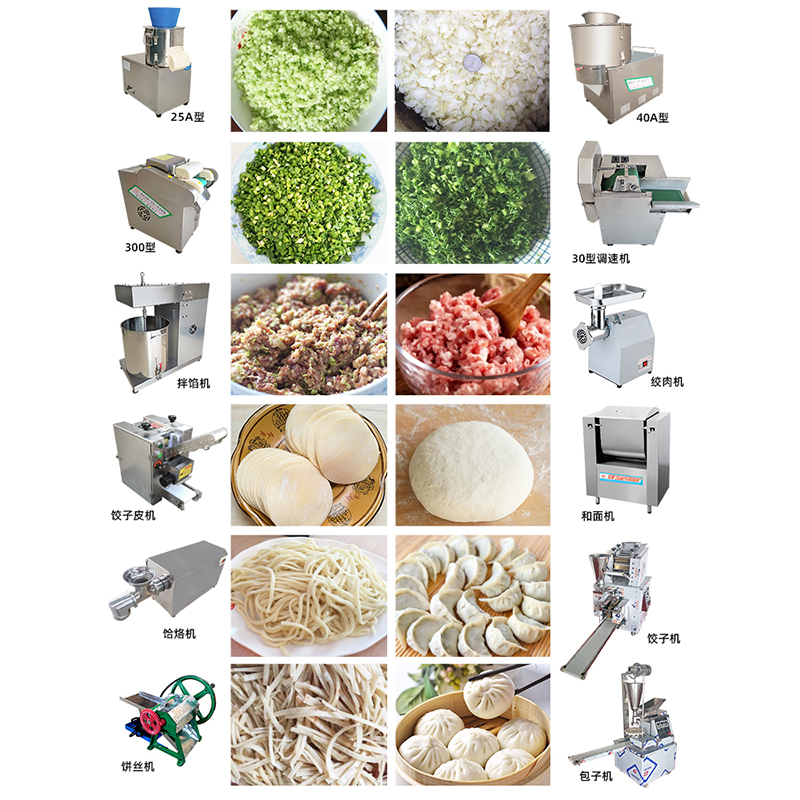 25A型

40A型

300型

30型调速机

拌馅机

绞肉机

饺子皮机

和面机

饸烙机

饺子机

饼丝机

包子机