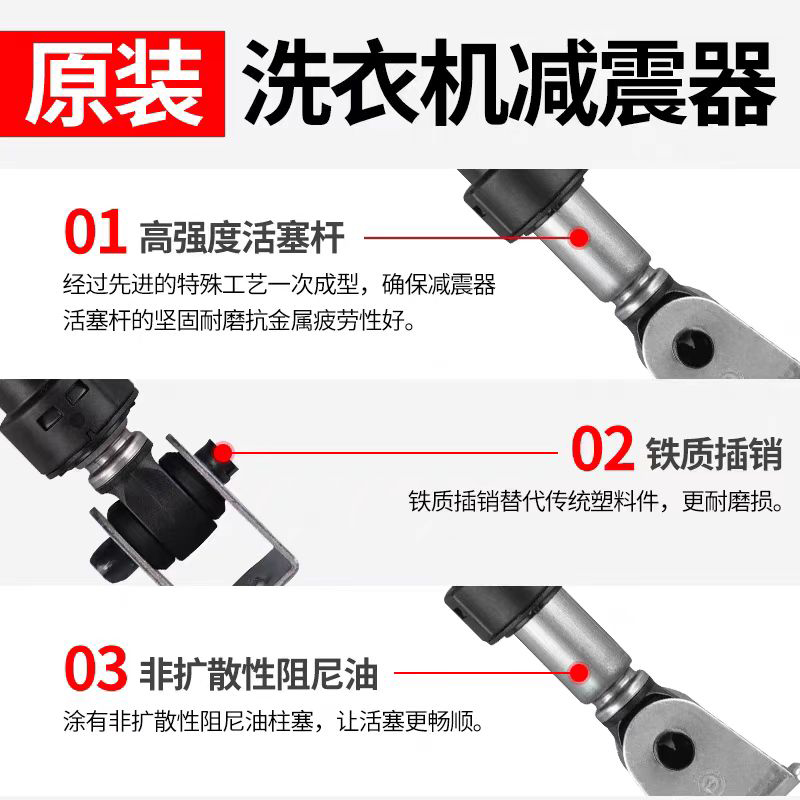 原装 洗衣机减震器

01 高强度活塞杆

经过先进的特殊工艺一次成型，确保减震器活塞杆的坚固耐磨抗金属疲劳性好。

02 铁质插销

铁质插销替代传统塑料件，更耐磨损。

03 非扩散性阻尼油

涂有非扩散性阻尼油柱塞，让活塞更畅顺。