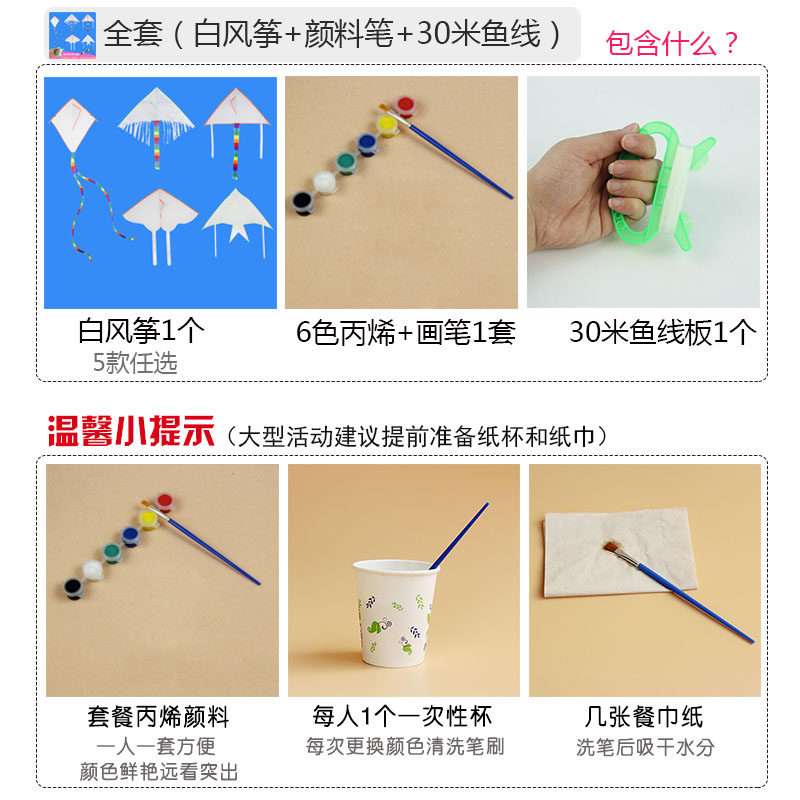 全套（白风筝+颜料笔+30米鱼线）

包含什么？

白风筝1个
5款任选

6色丙烯+画笔1套

30米鱼线板1个

温馨小提示（大型活动建议提前准备纸杯和纸巾）

套餐丙烯颜料
一人一套方便
颜色鲜艳远看突出

每人1个一次性杯
每次更换颜色清洗笔刷

几张餐巾纸
洗笔后吸干水分