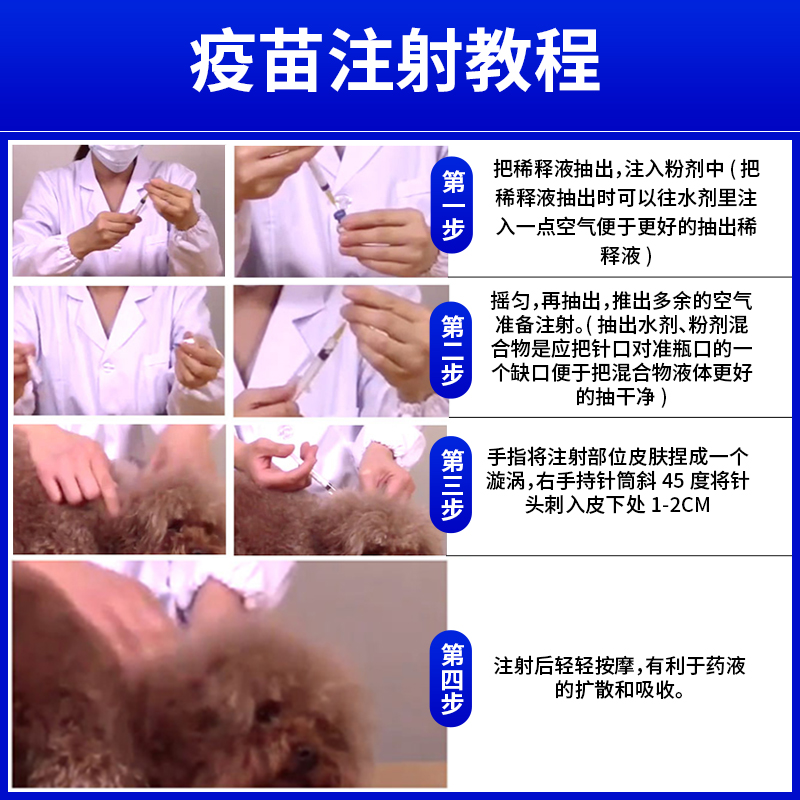 疫苗注射教程

第一步

把稀释液抽出，注入粉剂中（把稀释液抽出时可以往水剂里注入一点空气便于更好的抽出稀释液）

第二步

摇匀，再抽出，推出多余的空气准备注射。（抽出水剂、粉剂混合物是应把针口对准瓶口的一个缺口便于把混合物液体更好的抽干净）

第三步

手指将注射部位皮肤捏成一个漩涡，右手持针筒斜 45 度将针头刺入皮下处 1-2CM

第四步

注射后轻轻按摩，有利于药液的扩散和吸收。