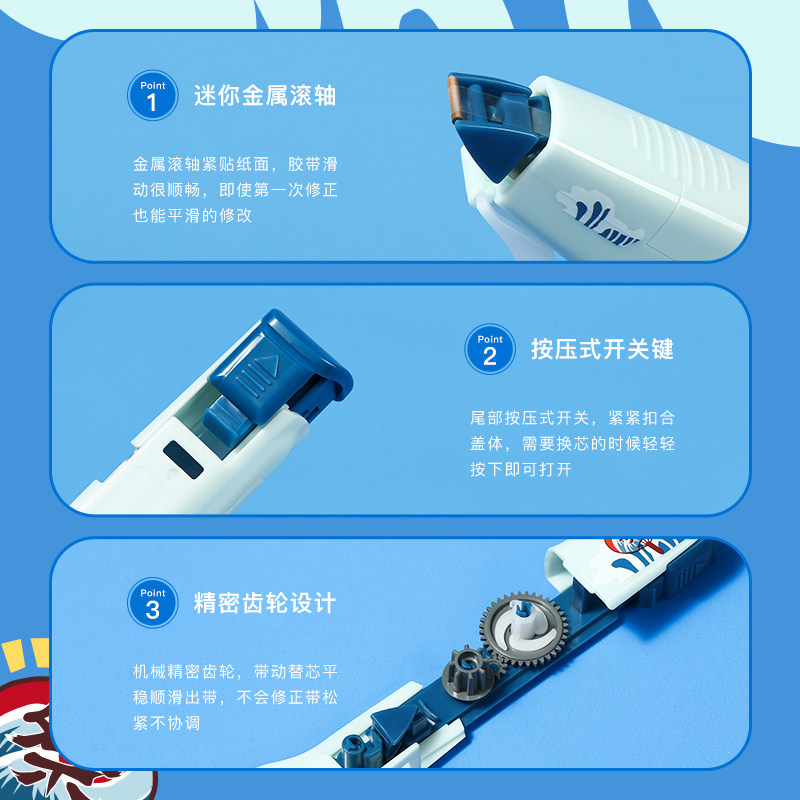 Point 1 迷你金属滚轴

金属滚轴紧贴纸面，胶带滑动很顺畅，即使第一次修正也能平滑的修改

Point 2 按压式开关键

尾部按压式开关，紧紧扣合盖体，需要换芯的时候轻轻按下即可打开

Point 3 精密齿轮设计

机械精密齿轮，带动替芯平稳顺滑出带，不会修正带松紧不协调