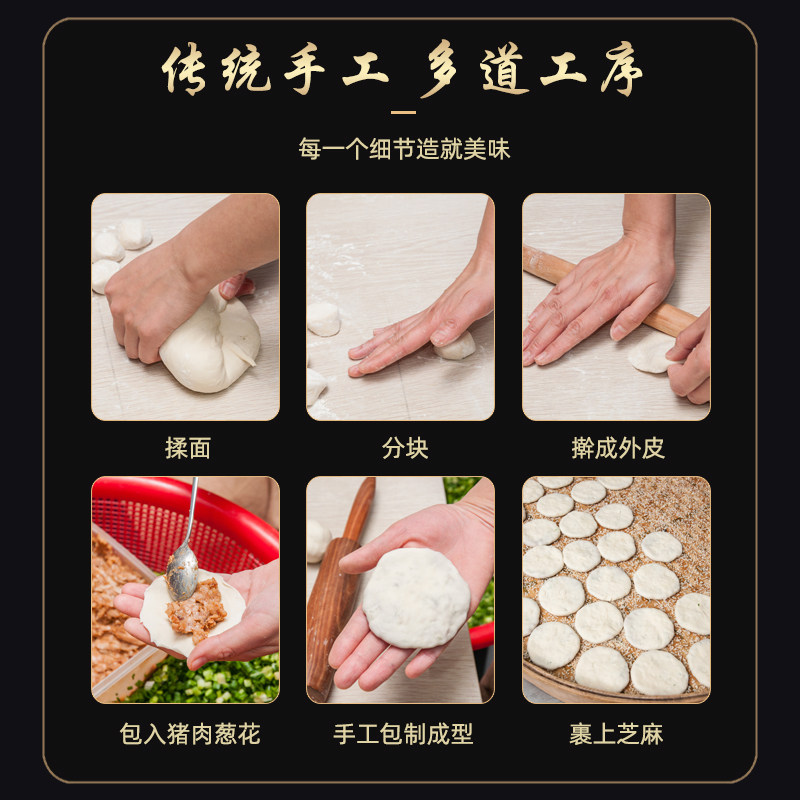 传统手工 多道工序

每一个细节造就美味

揉面

分块

擀成外皮

包入猪肉葱花

手工包制成型

裹上芝麻