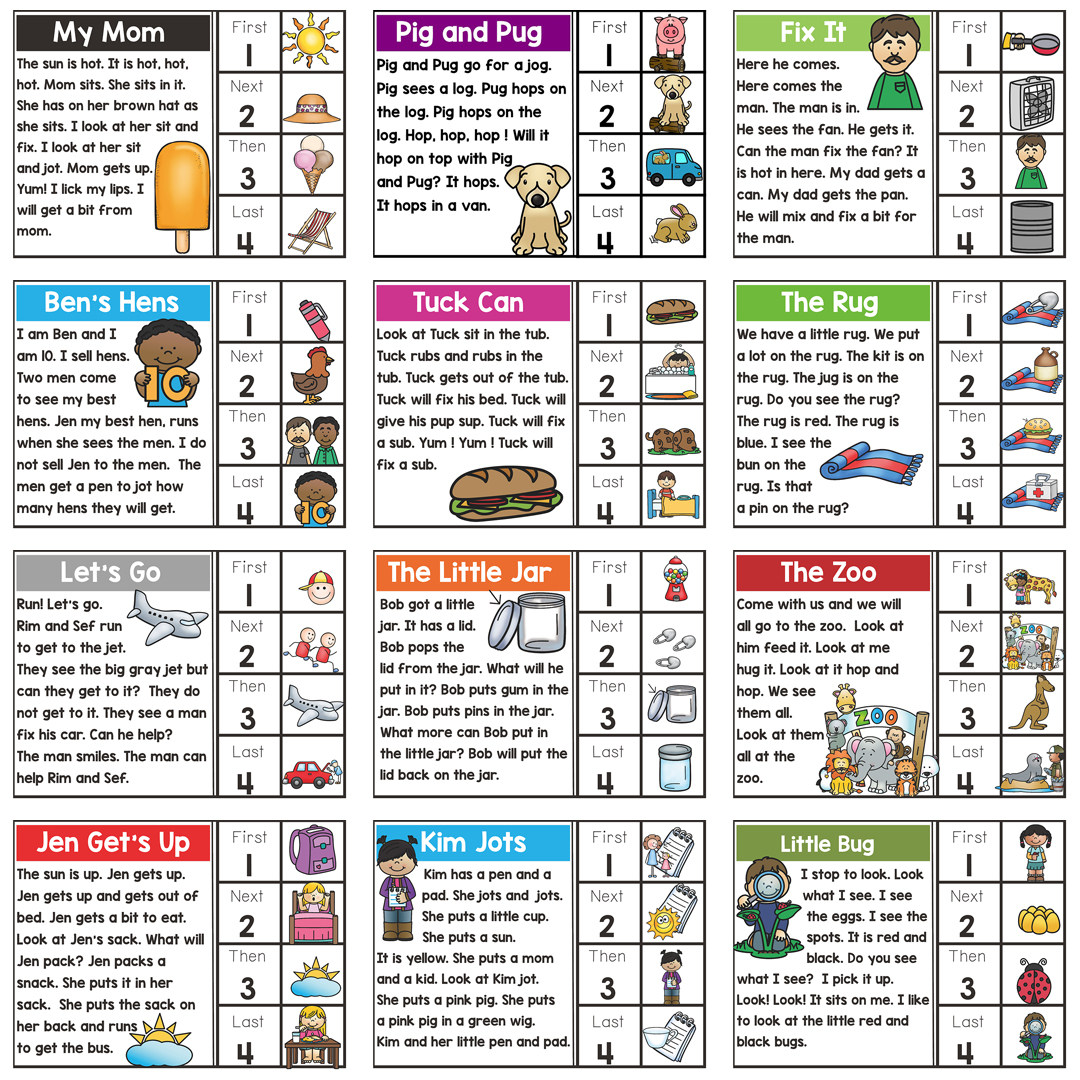 My Mom
The sun is hot. It is hot, hot, hot. Mom sits. She sits in it. She has on her brown hat as she sits. I look at her sit and fix. I look at her sit and jot. Mom gets up. Yum! I lick my lips. I will get a bit from mom.

First 1
Next 2
Then 3
Last 4

Pig and Pug
Pig and Pug go for a jog. Pig sees a log. Pug hops on the log. Pig hops on the log. Hop, hop, hop ! Will it hop on top with Pig and Pug? It hops. It hops in a van.

First 1
Next 2
Then 3
Last 4

Fix It
Here he comes. Here comes the man. The man is in. He sees the fan. He gets it. Can the man fix the fan? It is hot in here. My dad gets a can. My dad gets the pan. He will mix and fix a bit for the man.

First 1
Next 2
Then 3
Last 4

Ben's Hens
I am Ben and I am 10. I sell hens. Two men come to see my best hens. Jen my best hen, runs when she sees the men. I do not sell Jen to the men. The men get a pen to jot how many hens they will get.

10

First 1
Next 2
Then 3
Last 4

Tuck Can
Look at Tuck sit in the tub. Tuck rubs and rubs in the tub. Tuck gets out of the tub. Tuck will fix his bed. Tuck will give his pup sup. Tuck will fix a sub. Yum ! Yum ! Tuck will fix a sub.

First 1
Next 2
Then 3
Last 4

The Rug
We have a little rug. We put a lot on the rug. The kit is on the rug. The jug is on the rug. Do you see the rug? The rug is red. The rug is blue. I see the bun on the rug. Is that a pin on the rug?

First 1
Next 2
Then 3
Last 4

Let's Go
Run! Let's go. Rim and Sef run to get to the jet. They see the big gray jet but can they get to it? They do not get to it. They see a man fix his car. Can he help? The man smiles. The man can help Rim and Sef.

First 1
Next 2
Then 3
Last 4

The Little Jar
Bob got a little jar. It has a lid. Bob pops the lid from the jar. What will he put in it? Bob puts gum in the jar. Bob puts pins in the jar. What more can Bob put in the little jar? Bob will put the lid back on the jar.

First 1
Next 2
Then 3
Last 4

The Zoo
Come with us and we will all go to the zoo. Look at him feed it. Look at me hug it. Look at it hop and hop. We see them all. Look at them all at the zoo.

ZOO

First 1
Next 2
Then 3
Last 4

Jen Get's Up
The sun is up. Jen gets up. Jen gets up and gets out of bed. Jen gets a bit to eat. Look at Jen's sack. What will Jen pack? Jen packs a snack. She puts it in her sack. She puts the sack on her back and runs to get the bus.

First 1
Next 2
Then 3
Last 4

Kim Jots
Kim has a pen and a pad. She jots and jots. She puts a little cup. She puts a sun. It is yellow. She puts a mom and a kid. Look at Kim jot. She puts a pink pig. She puts a pink pig in a green wig. Kim and her little pen and pad.

First 1
Next 2
Then 3
Last 4

Little Bug
I stop to look. Look what I see. I see the eggs. I see the spots. It is red and black. Do you see what I see? I pick it up. Look! Look! It sits on me. I like to look at the little red and black bugs.

First 1
Next 2
Then 3
Last 4