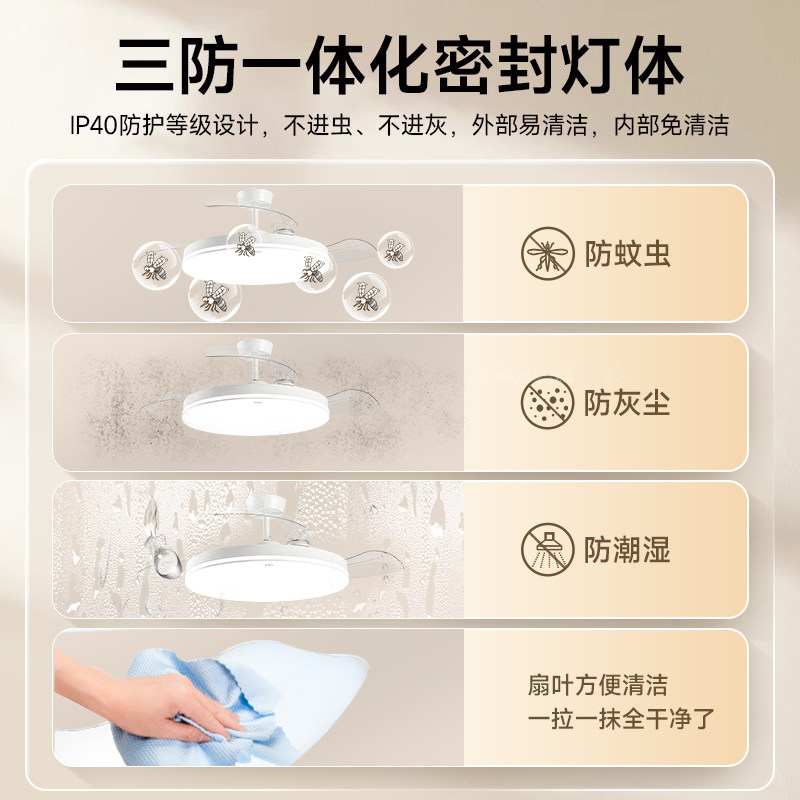 三防一体化密封灯体

IP40防护等级设计，不进虫、不进灰，外部易清洁，内部免清洁

防蚊虫

防灰尘

防潮湿

扇叶方便清洁
一拉一抹全干净了