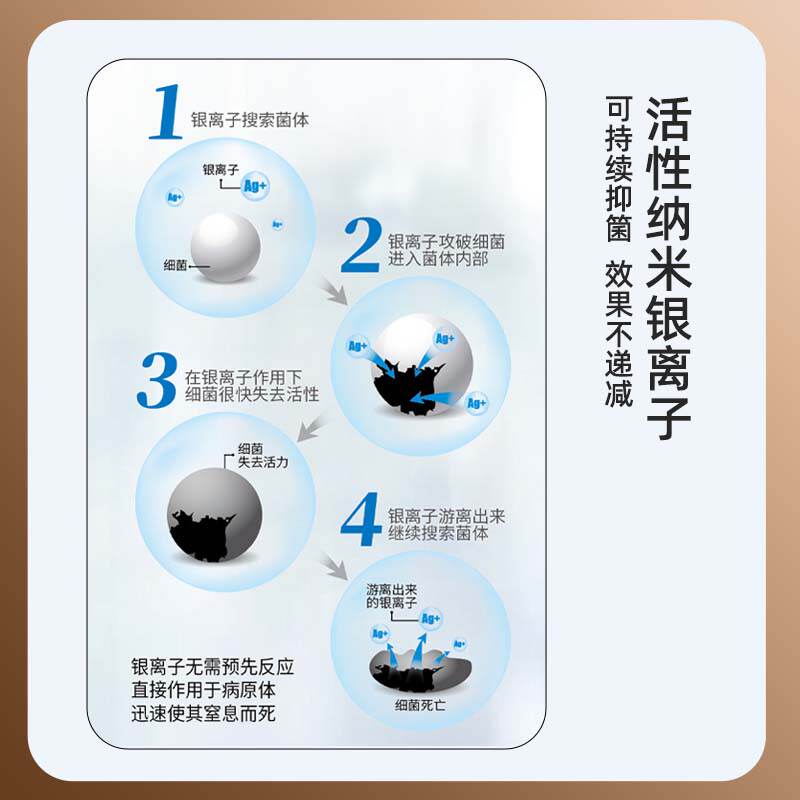 活性纳米银离子

可持续抑菌 效果不递减

1 银离子搜索菌体

银离子
Ag+
Ag+
Ag+
细菌

2 银离子攻破细菌进入菌体内部

Ag+
Ag+
Ag+

3 在银离子作用下细菌很快失去活性

细菌失去活力

4 银离子游离出来继续搜索菌体

游离出来的银离子
Ag+
Ag+
Ag+
细菌死亡

银离子无需预先反应
直接作用于病原体
迅速使其窒息而死