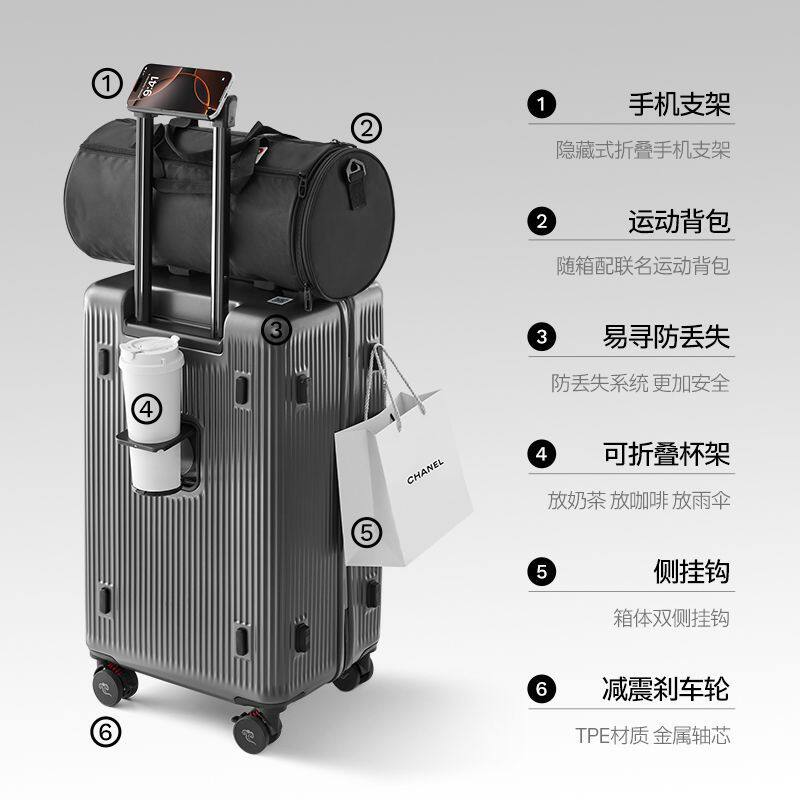 ①
9:41
②
③
④
CHANEL
⑤
⑥

❶ 手机支架
隐藏式折叠手机支架

❷ 运动背包
随箱配联名运动背包

❸ 易寻防丢失
防丢失系统 更加安全

❹ 可折叠杯架
放奶茶 放咖啡 放雨伞

❺ 侧挂钩
箱体双侧挂钩

❻ 减震刹车轮
TPE材质 金属轴芯