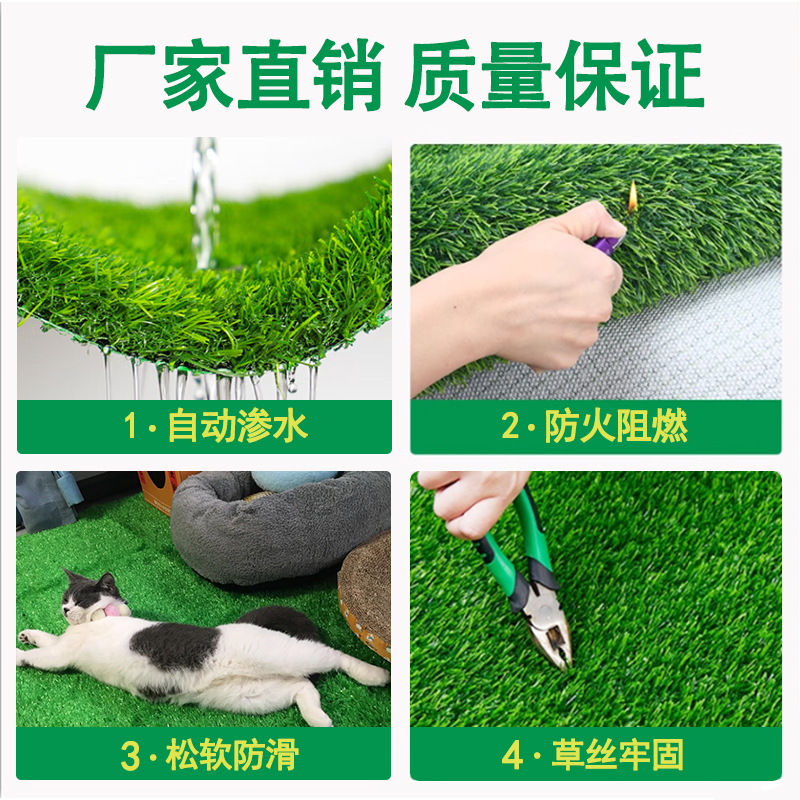 厂家直销 质量保证

1·自动渗水

2·防火阻燃

3·松软防滑

4·草丝牢固