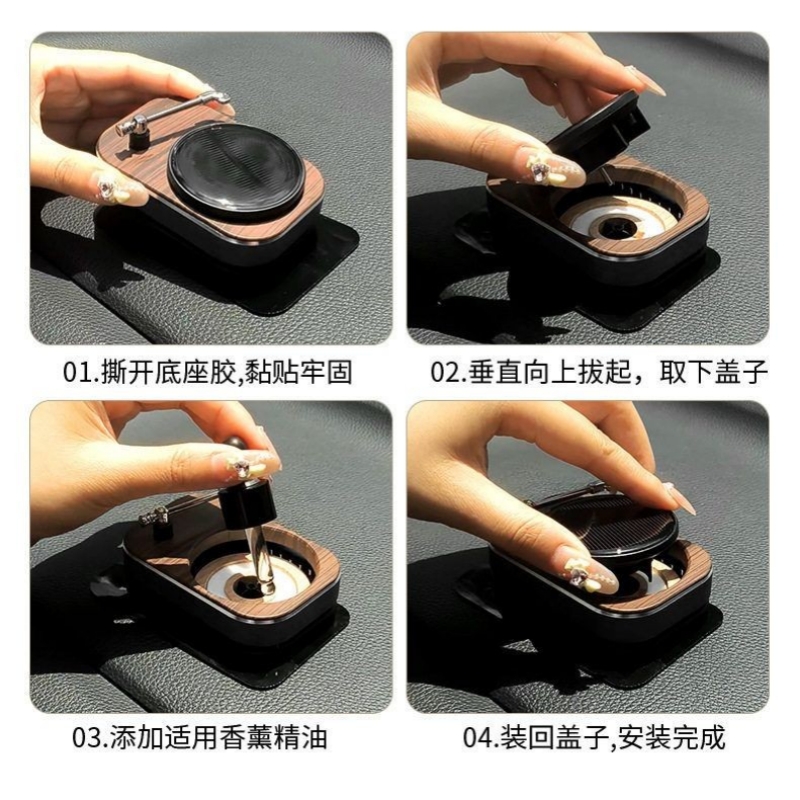 01.撕开底座胶,黏贴牢固

02.垂直向上拔起，取下盖子

03.添加适用香薰精油

04.装回盖子,安装完成