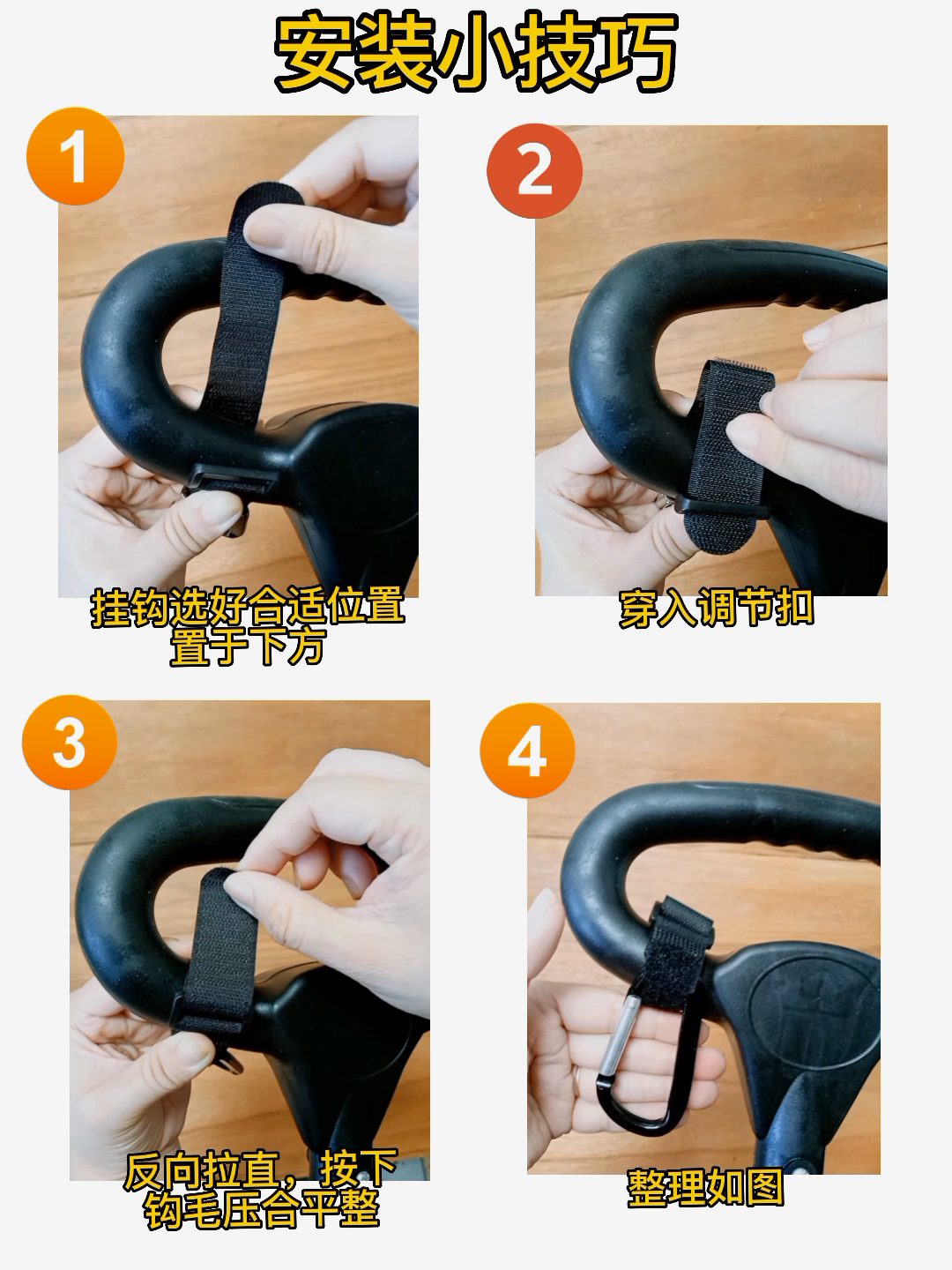 安装小技巧

1

挂钩选好合适位置
置于下方

2

穿入调节扣

3

反向拉直，按下
钩毛压合平整

4

整理如图