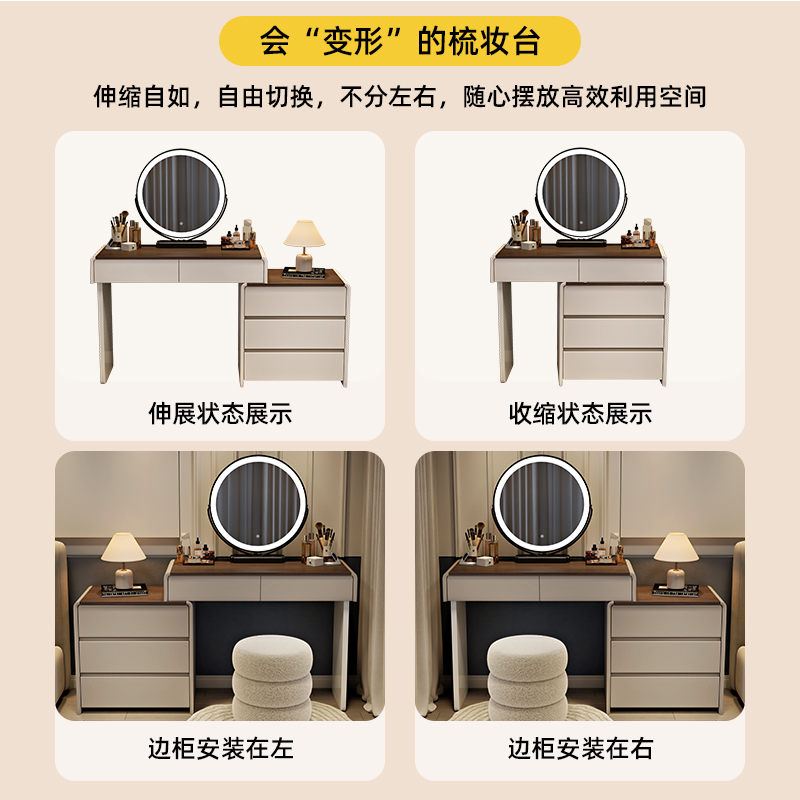 会“变形”的梳妆台

伸缩自如，自由切换，不分左右，随心摆放高效利用空间

伸展状态展示

收缩状态展示

边柜安装在左

边柜安装在右