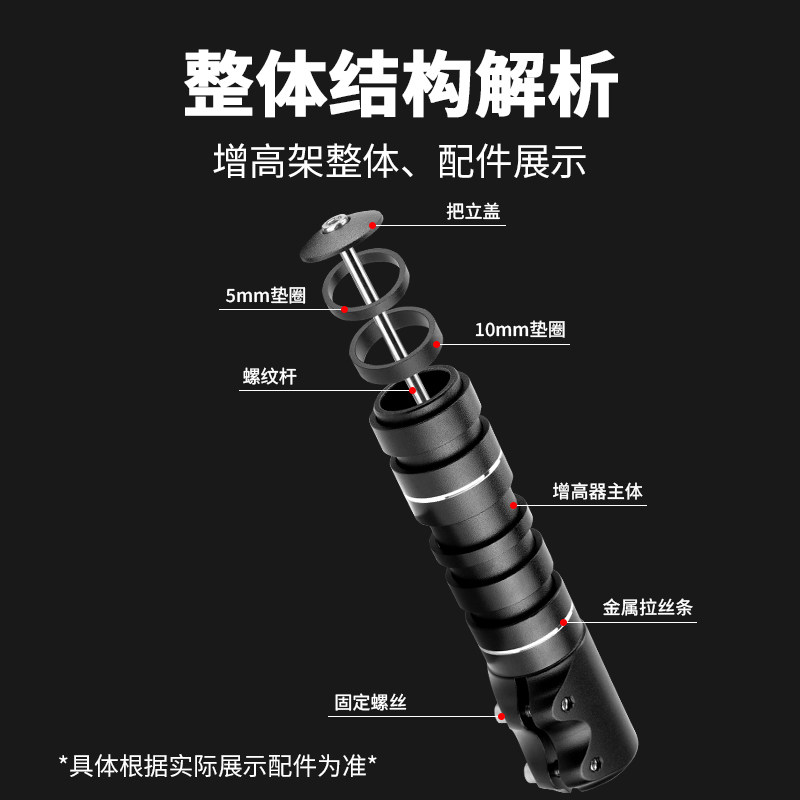 整体结构解析

增高架整体、配件展示

把立盖

5mm垫圈

10mm垫圈

螺纹杆

增高器主体

金属拉丝条

固定螺丝

*具体根据实际展示配件为准*