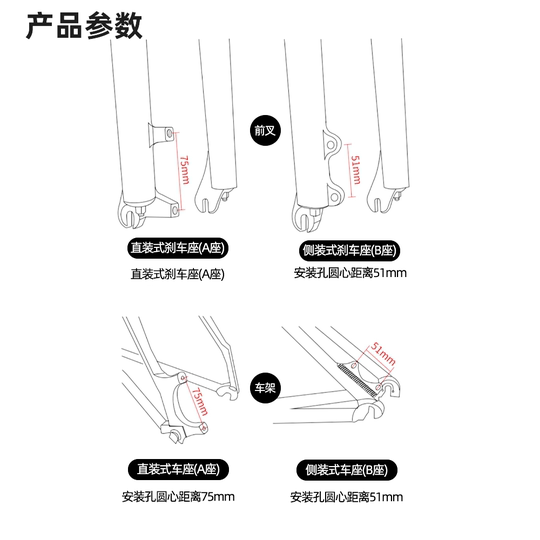 产品参数

75mm

前叉

51mm

直装式刹车座(A座)

直装式刹车座(A座)

侧装式刹车座(B座)

安装孔圆心距离51mm

75mm

车架

51mm

直装式车座(A座)

安装孔圆心距离75mm

侧装式车座(B座)

安装孔圆心距离51mm