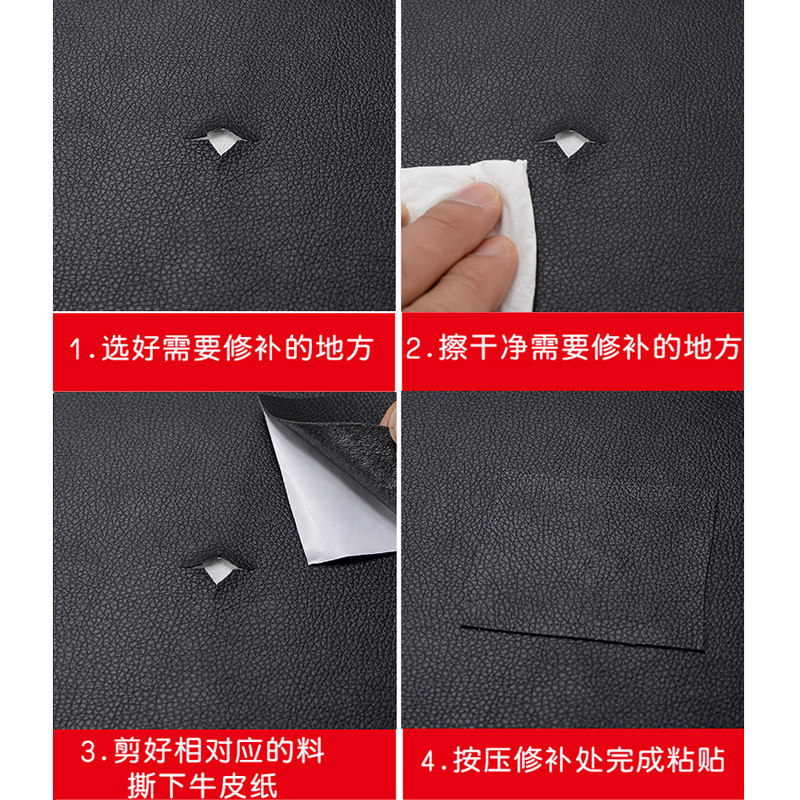 1.选好需要修补的地方

2.擦干净需要修补的地方

3.剪好相对应的料
撕下牛皮纸

4.按压修补处完成粘贴