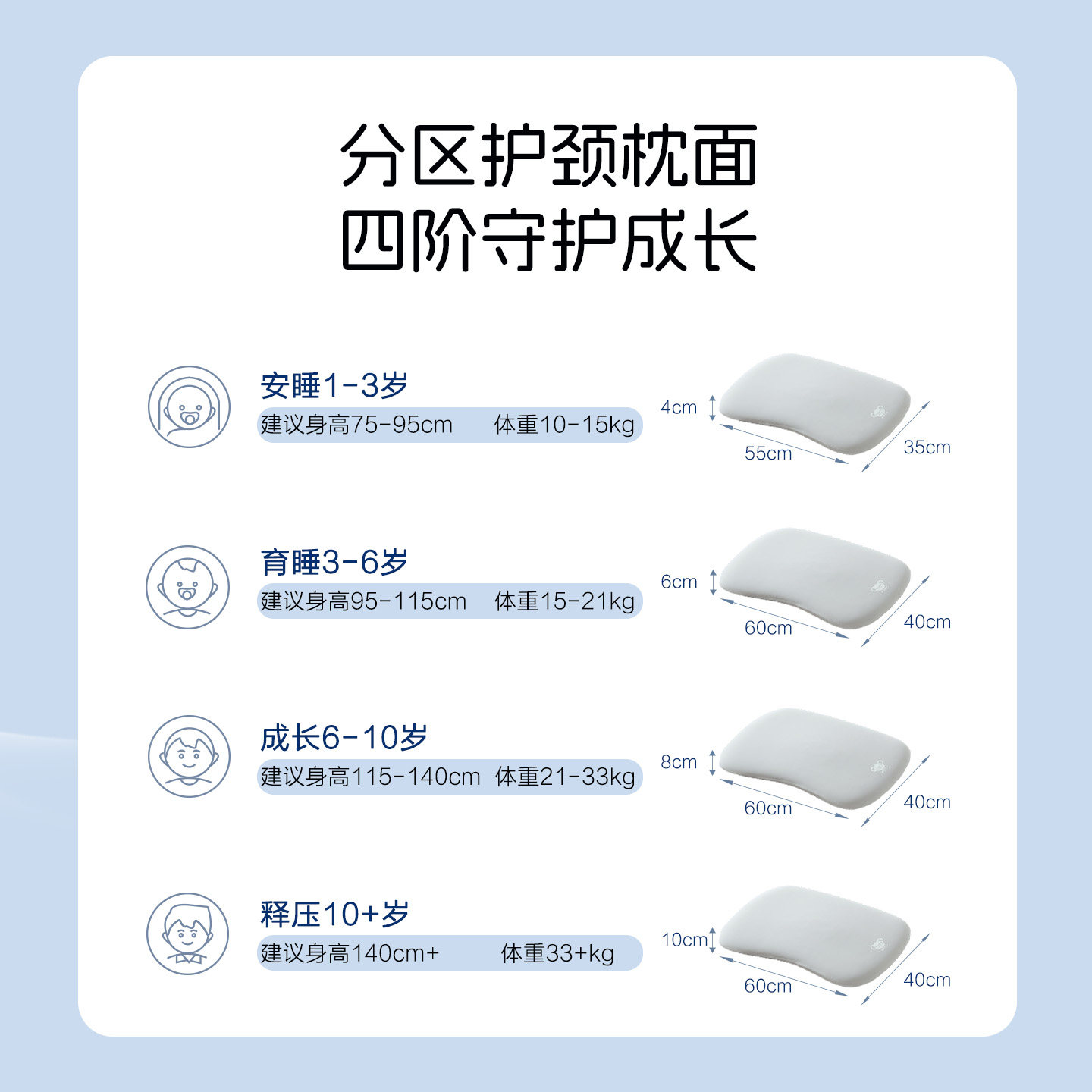 分区护颈枕面
四阶守护成长

安睡1-3岁
建议身高75-95cm 体重10-15kg

4cm
55cm
35cm

育睡3-6岁
建议身高95-115cm 体重15-21kg

6cm
60cm
40cm

成长6-10岁
建议身高115-140cm 体重21-33kg

8cm
60cm
40cm

释压10+岁
建议身高140cm+ 体重33+kg

10cm
60cm
40cm