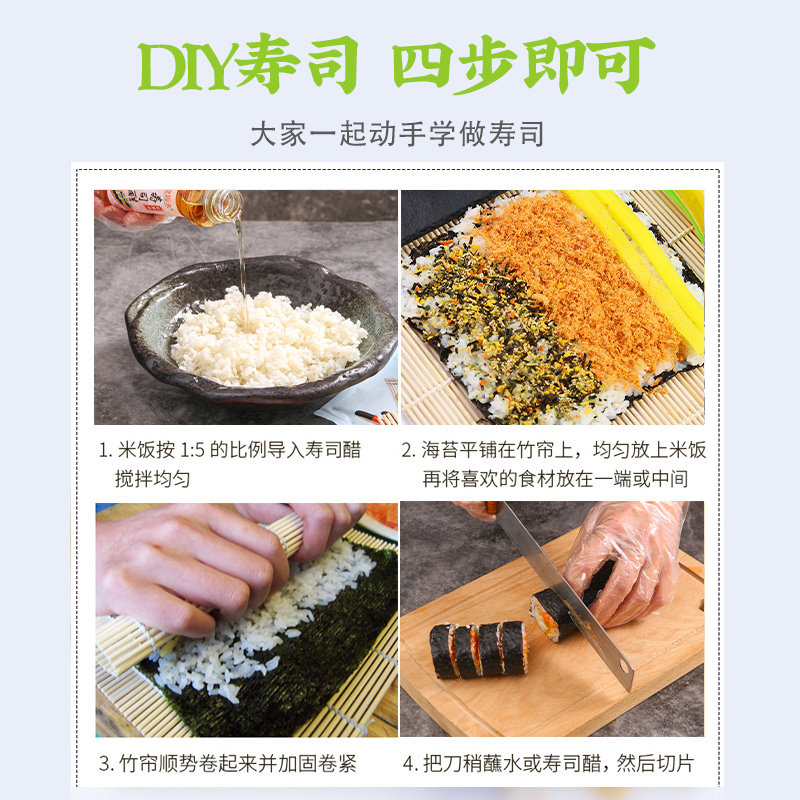 DIY寿司 四步即可

大家一起动手学做寿司

1. 米饭按 1:5 的比例导入寿司醋搅拌均匀

2. 海苔平铺在竹帘上，均匀放上米饭再将喜欢的食材放在一端或中间

3. 竹帘顺势卷起来并加固卷紧

4. 把刀稍蘸水或寿司醋，然后切片