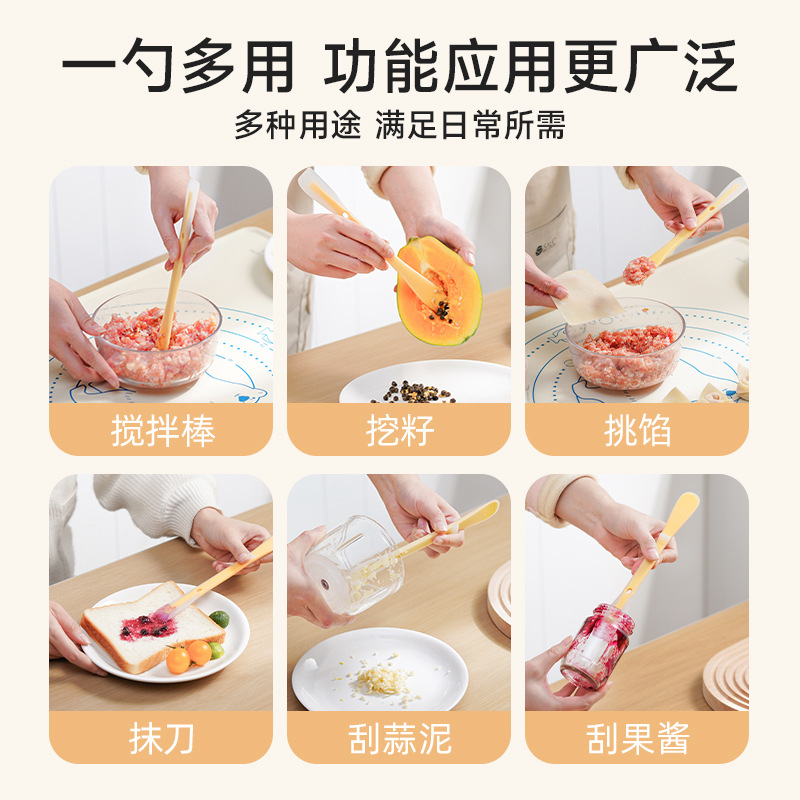 一勺多用 功能应用更广泛

多种用途 满足日常所需

搅拌棒

挖籽

挑馅

抹刀

刮蒜泥

刮果酱