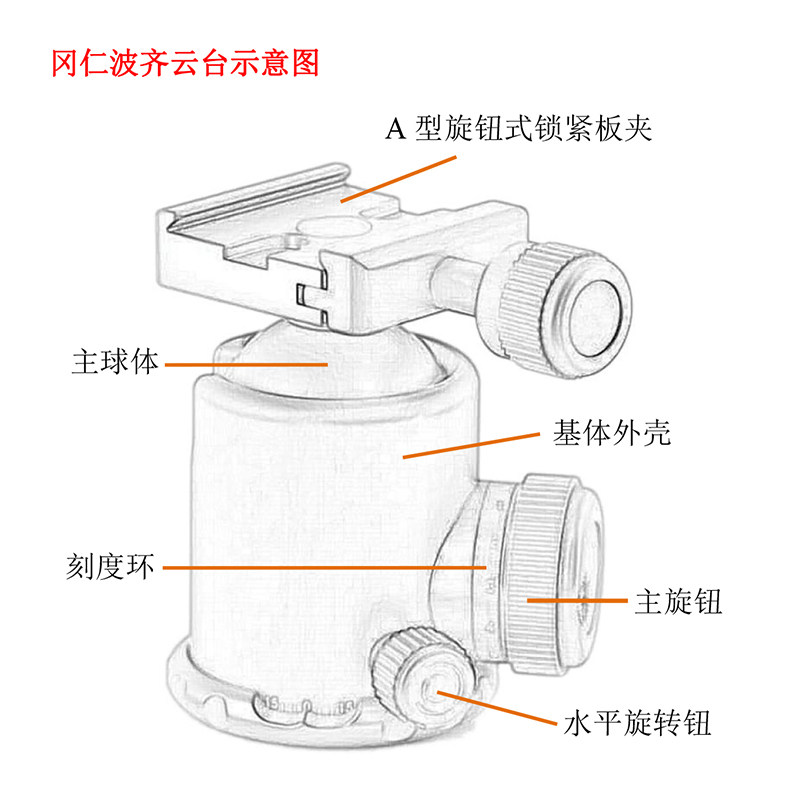 冈仁波齐云台示意图

A 型旋钮式锁紧板夹

主球体

基体外壳

刻度环

主旋钮

水平旋转钮