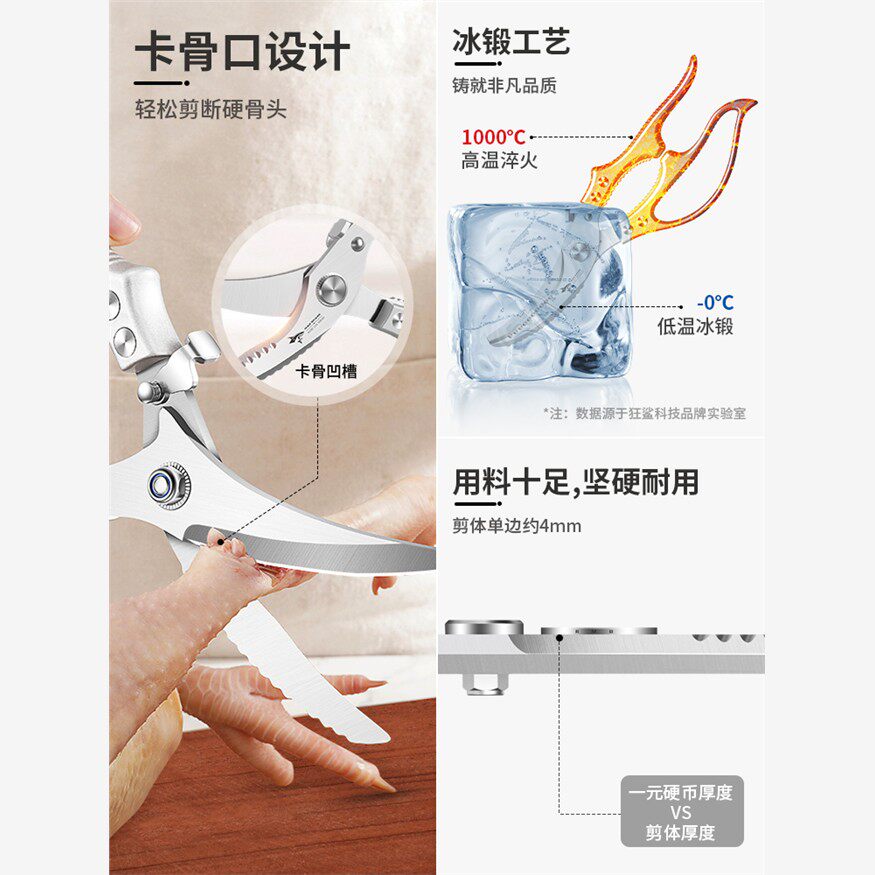 卡骨口设计

轻松剪断硬骨头

卡骨凹槽

冰锻工艺

铸就非凡品质

1000°C
高温淬火

-0°C
低温冰锻

*注：数据源于狂鲨科技品牌实验室

用料十足,坚硬耐用

剪体单边约4mm

一元硬币厚度
VS
剪体厚度