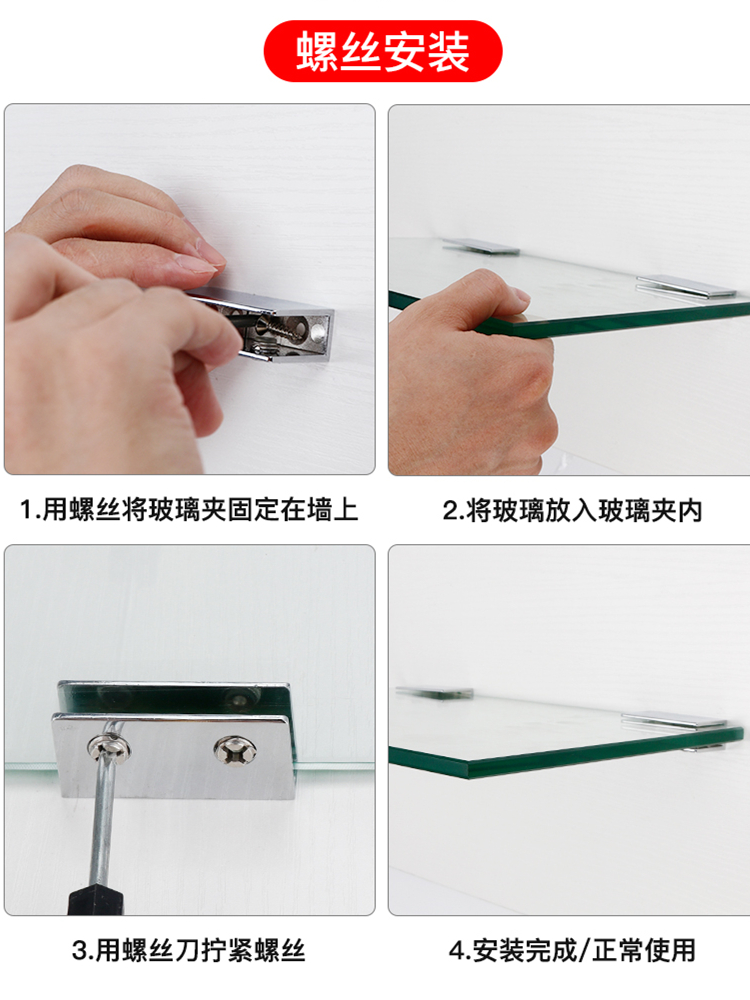 螺丝安装

1.用螺丝将玻璃夹固定在墙上

2.将玻璃放入玻璃夹内

3.用螺丝刀拧紧螺丝

4.安装完成/正常使用