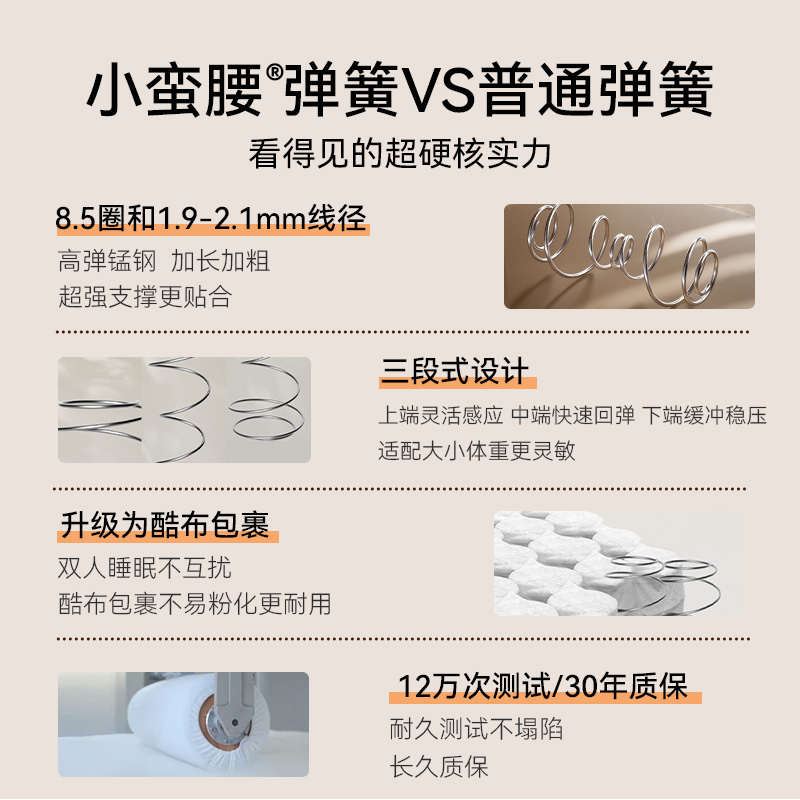 小蛮腰®弹簧VS普通弹簧

看得见的超硬核实力

8.5圈和1.9-2.1mm线径

高弹锰钢 加长加粗

超强支撑更贴合

三段式设计

上端灵活感应 中端快速回弹 下端缓冲稳压

适配大小体重更灵敏

升级为酷布包裹

双人睡眠不互扰

酷布包裹不易粉化更耐用

12万次测试/30年质保

耐久测试不塌陷

长久质保