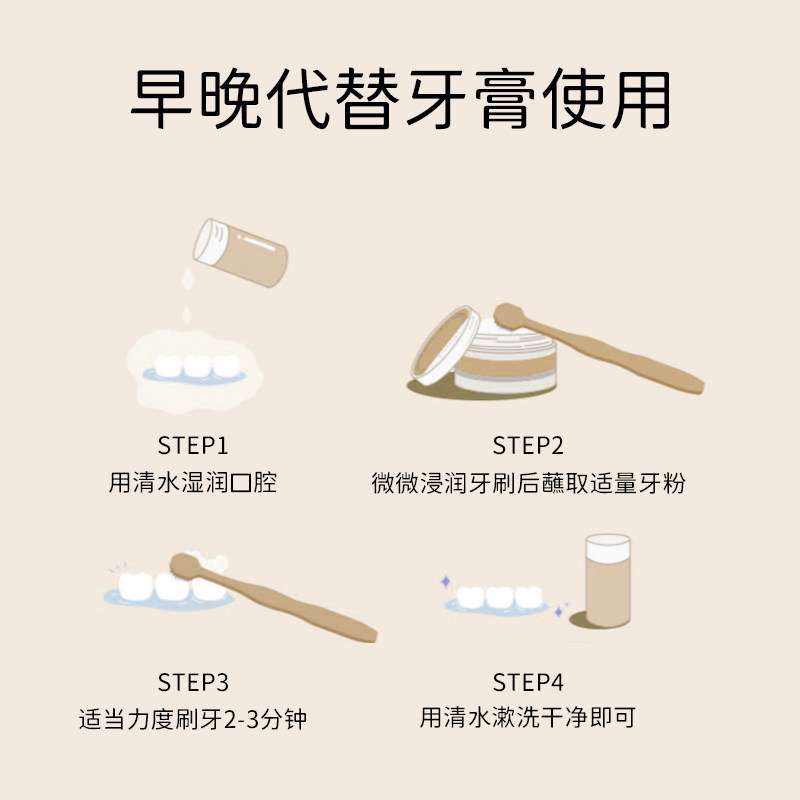 早晚代替牙膏使用

STEP1
用清水湿润口腔

STEP2
微微浸润牙刷后蘸取适量牙粉

STEP3
适当力度刷牙2-3分钟

STEP4
用清水漱洗干净即可