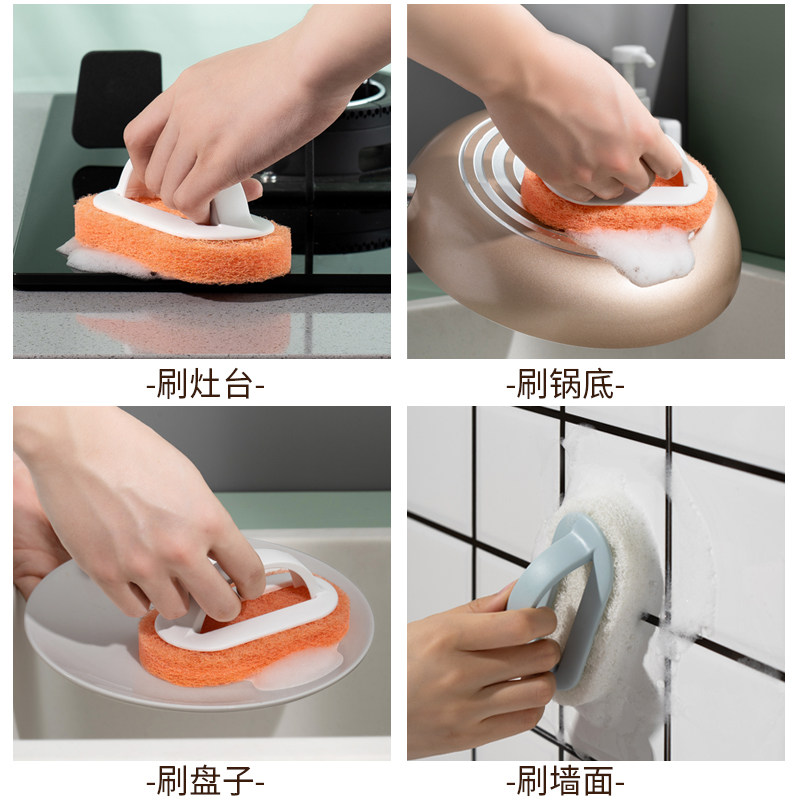 -刷灶台-

-刷锅底-

-刷盘子-

-刷墙面-