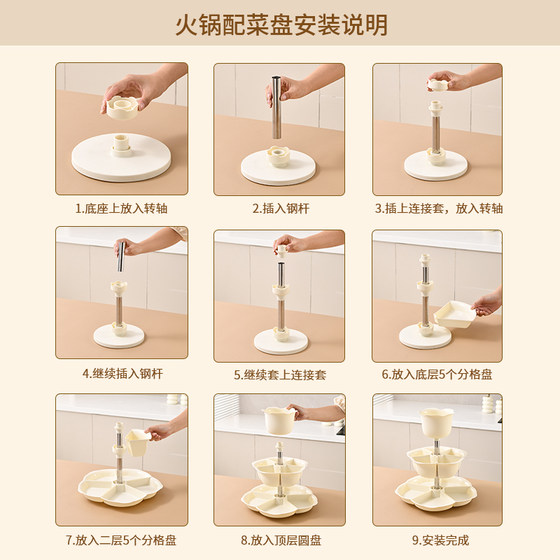 火锅配菜盘安装说明

1.底座上放入转轴

2.插入钢杆

3.插上连接套，放入转轴

4.继续插入钢杆

5.继续套上连接套

6.放入底层5个分格盘

7.放入二层5个分格盘

8.放入顶层圆盘

9.安装完成