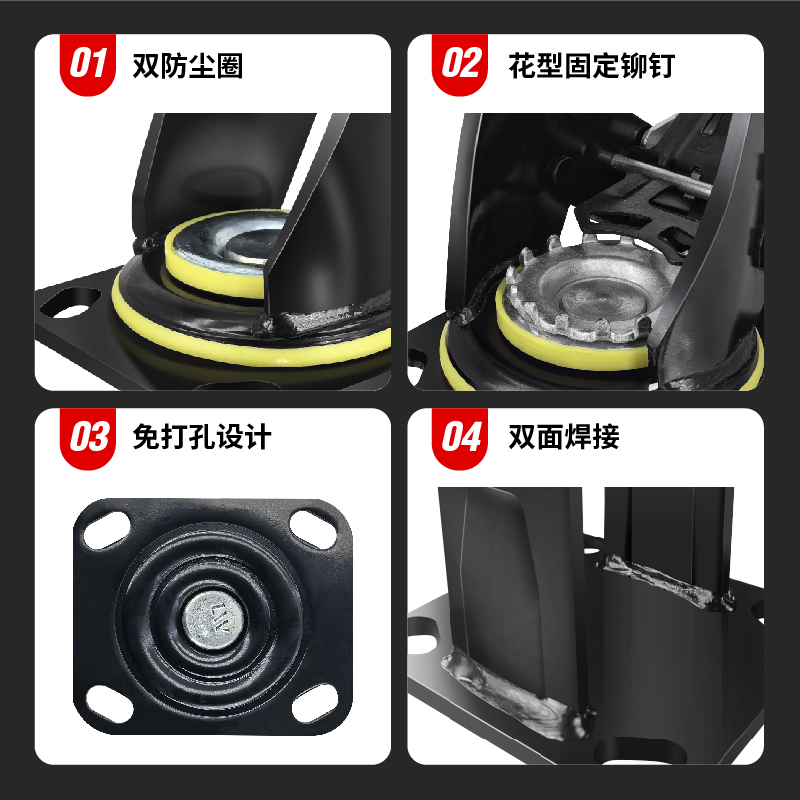 01 双防尘圈

02 花型固定铆钉

03 免打孔设计

04 双面焊接