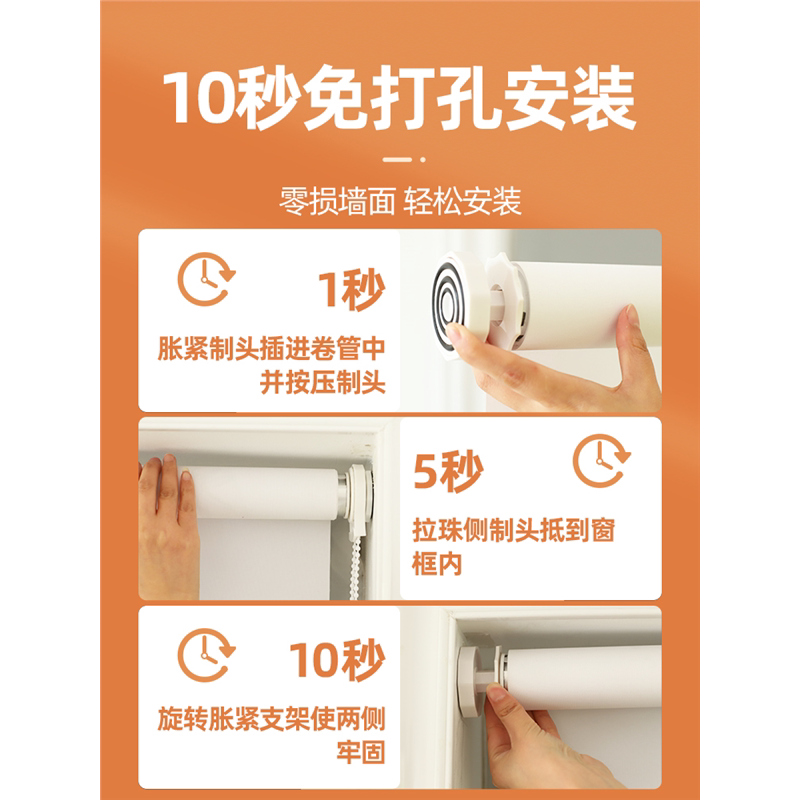 10秒免打孔安装

零损墙面 轻松安装

1秒

胀紧制头插进卷管中并按压制头

5秒

拉珠侧制头抵到窗框内

10秒

旋转胀紧支架使两侧牢固