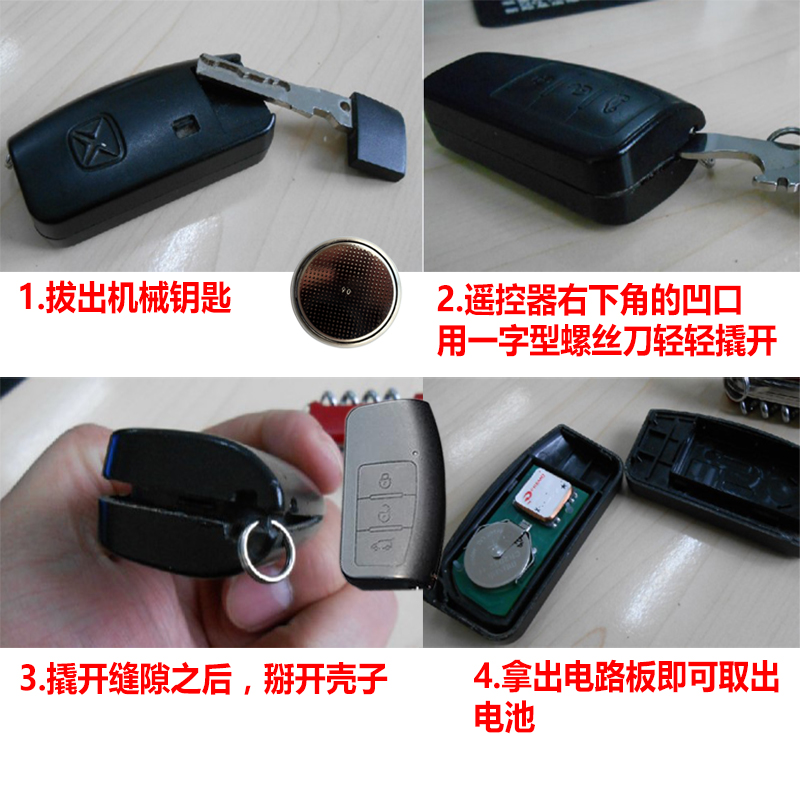 1.拔出机械钥匙

2.遥控器右下角的凹口用一字型螺丝刀轻轻撬开

3.撬开缝隙之后，掰开壳子

4.拿出电路板即可取出电池