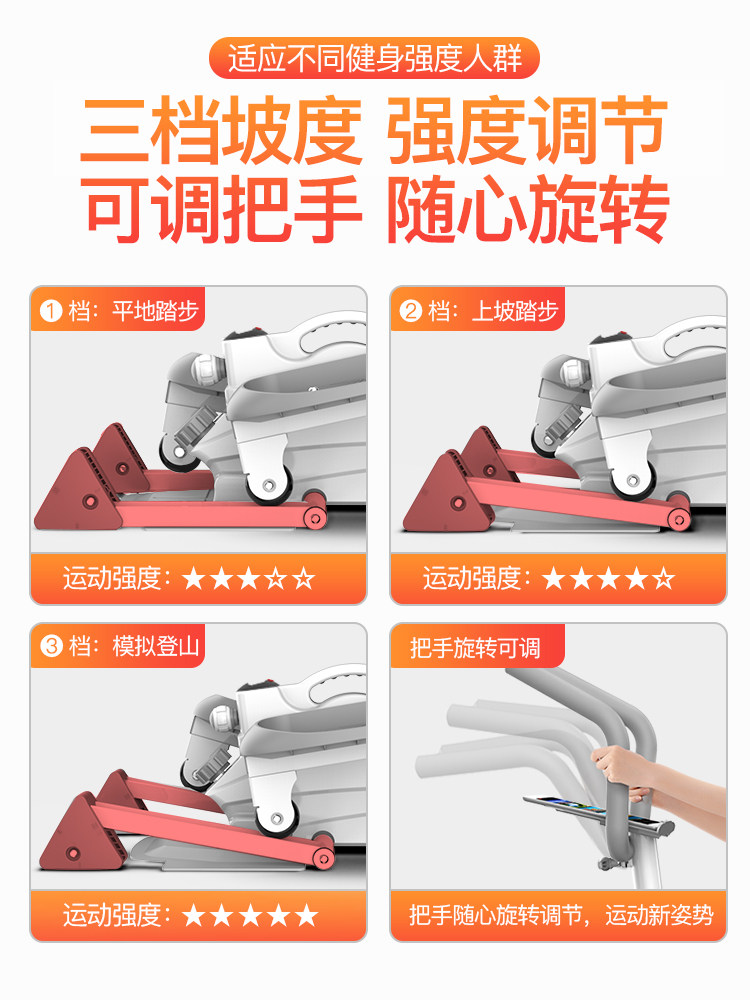 适应不同健身强度人群

三档坡度 强度调节
可调把手 随心旋转

① 档：平地踏步

运动强度：★★★☆☆

② 档：上坡踏步

运动强度：★★★★☆

③ 档：模拟登山

运动强度：★★★★★

把手旋转可调

把手随心旋转调节，运动新姿势