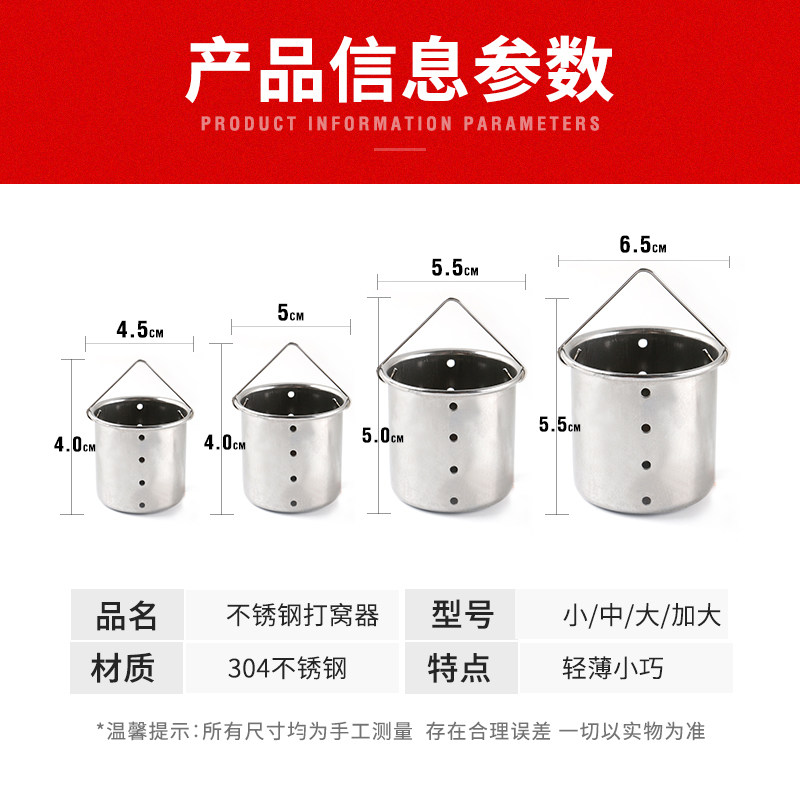 产品信息参数
PRODUCT INFORMATION PARAMETERS

4.5CM
4.0CM
5CM
4.0CM
5.5CM
5.0CM
6.5CM
5.5CM

| 品名 | 不锈钢打窝器 | 型号 | 小/中/大/加大 |
|---|---|---|---|
| 材质 | 304不锈钢 | 特点 | 轻薄小巧 |

*温馨提示:所有尺寸均为手工测量 存在合理误差 一切以实物为准