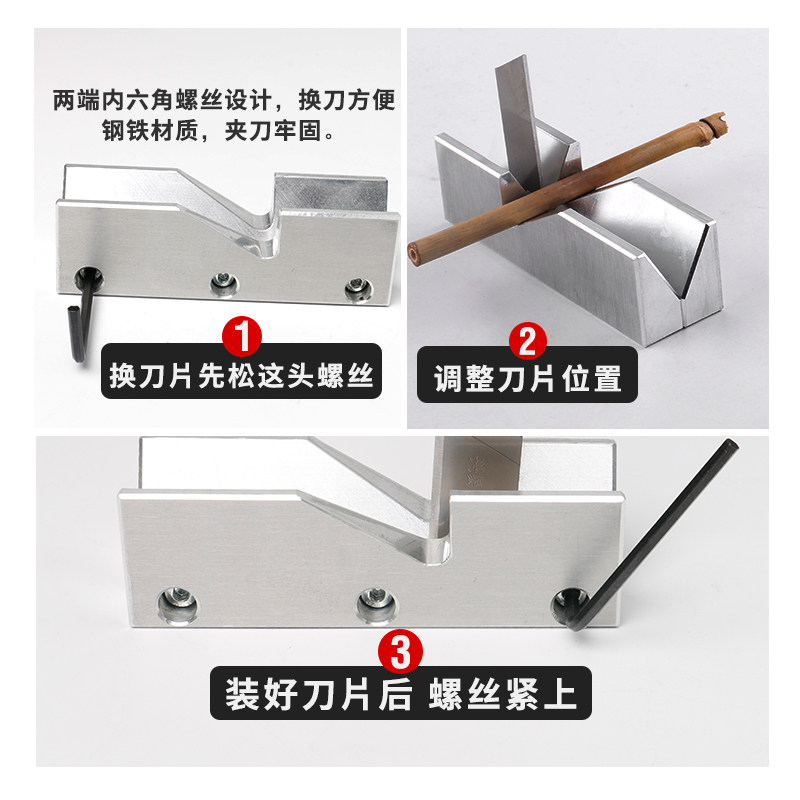 两端内六角螺丝设计，换刀方便
钢铁材质，夹刀牢固。

1
换刀片先松这头螺丝

2
调整刀片位置

3
装好刀片后 螺丝紧上