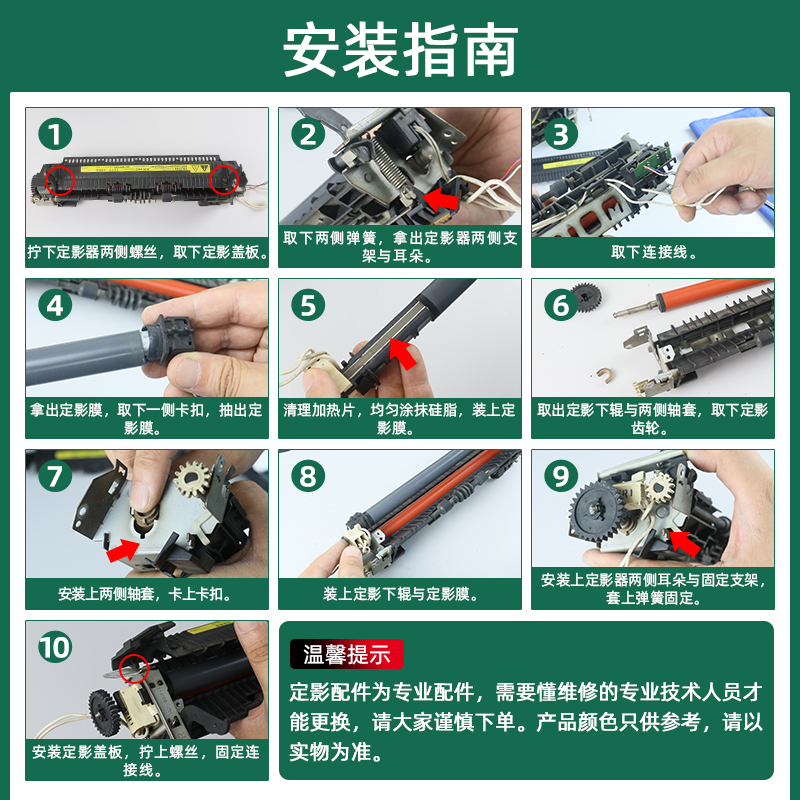 安装指南

1
拧下定影器两侧螺丝，取下定影盖板。

2
取下两侧弹簧，拿出定影器两侧支架与耳朵。

3
取下连接线。

4
拿出定影膜，取下一侧卡扣，抽出定影膜。

5
清理加热片，均匀涂抹硅脂，装上定影膜。

6
取出定影下辊与两侧轴套，取下定影齿轮。

7
安装上两侧轴套，卡上卡扣。

8
装上定影下辊与定影膜。

9
安装上定影器两侧耳朵与固定支架，套上弹簧固定。

10
安装定影盖板，拧上螺丝，固定连接线。

温馨提示
定影配件为专业配件，需要懂维修的专业技术人员才能更换，请大家谨慎下单。产品颜色只供参考，请以实物为准。