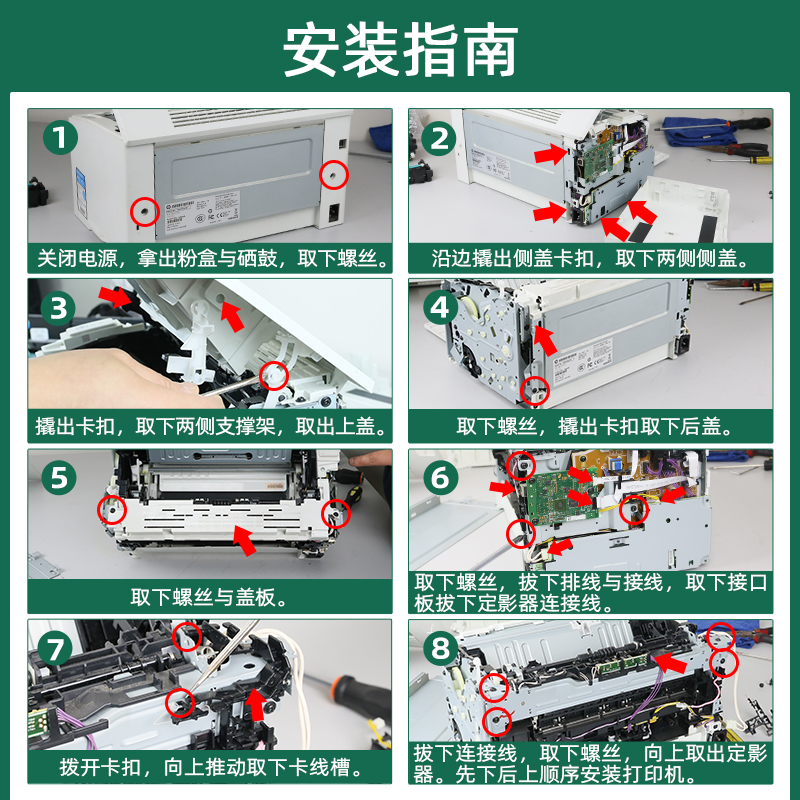 安装指南

1
关闭电源，拿出粉盒与硒鼓，取下螺丝。

2
沿边撬出侧盖卡扣，取下两侧侧盖。

3
撬出卡扣，取下两侧支撑架，取出上盖。

4
取下螺丝，撬出卡扣取下后盖。

5
取下螺丝与盖板。

6
取下螺丝，拔下排线与接线，取下接口板拔下定影器连接线。

7
拨开卡扣，向上推动取下卡线槽。

8
拔下连接线，取下螺丝，向上取出定影器。先下后上顺序安装打印机。