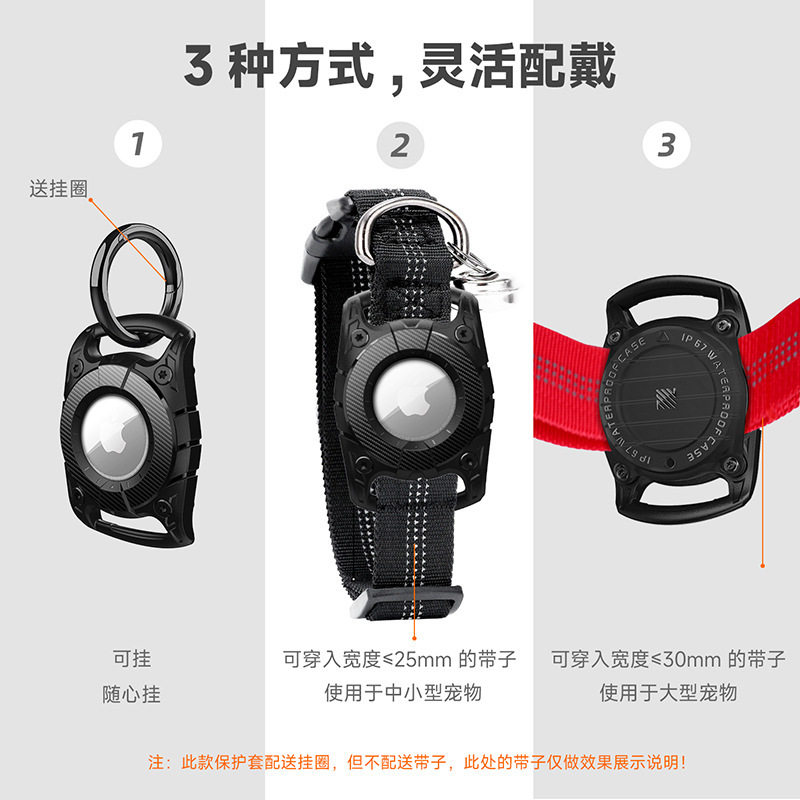 3 种方式，灵活配戴

1

送挂圈

可挂
随心挂

2

可穿入宽度≤25mm 的带子
使用于中小型宠物

3

IP67 WATERPROOF CASE IP67 WATERPROOF CASE

可穿入宽度≤30mm 的带子
使用于大型宠物

注：此款保护套配送挂圈，但不配送带子，此处的带子仅做效果展示说明！