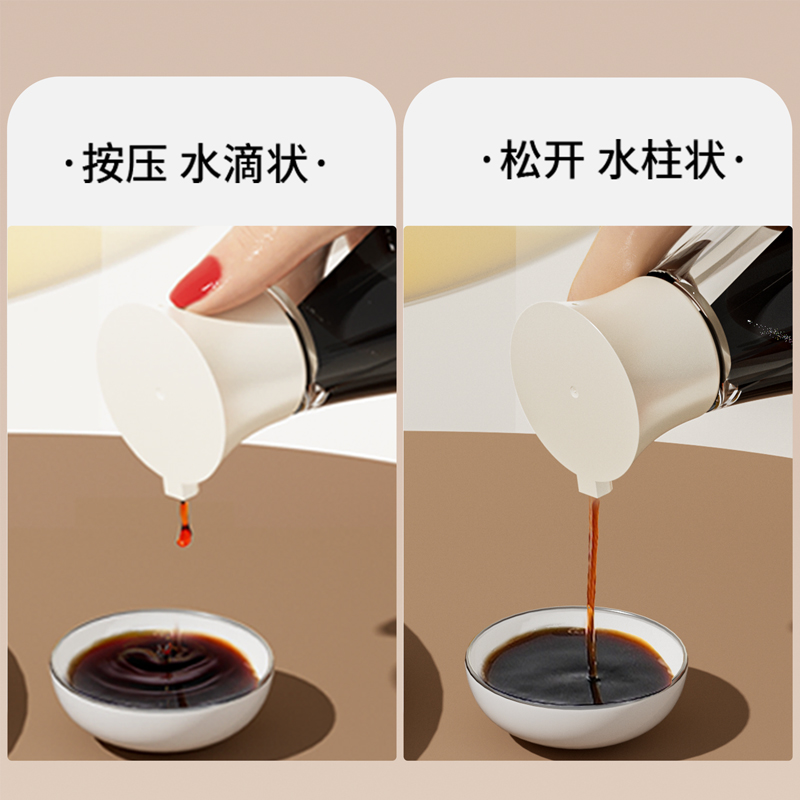 ·按压 水滴状·

·松开 水柱状·