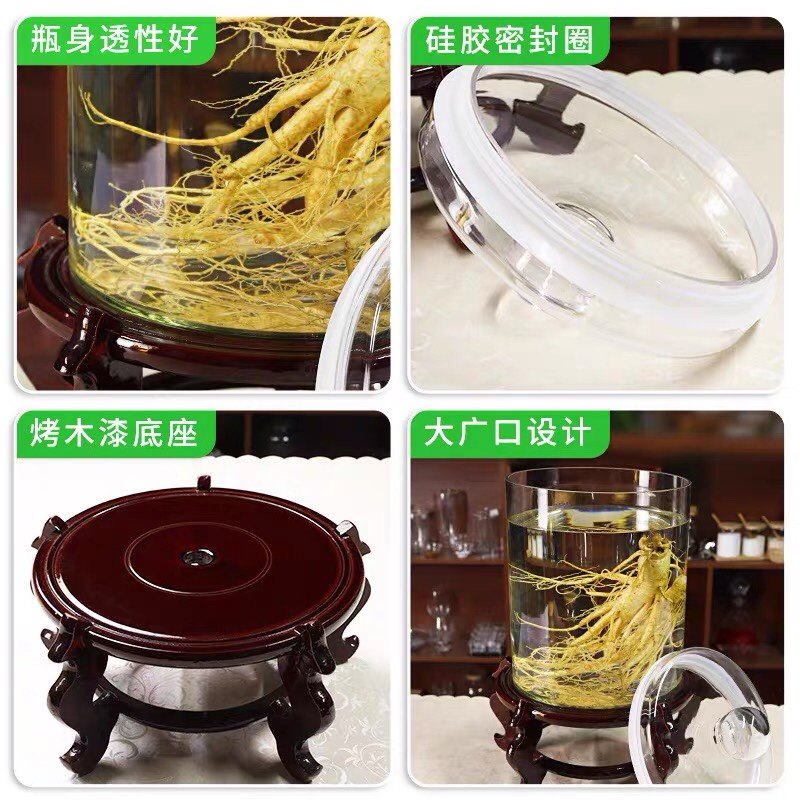 瓶身透性好

硅胶密封圈

烤木漆底座

大广口设计