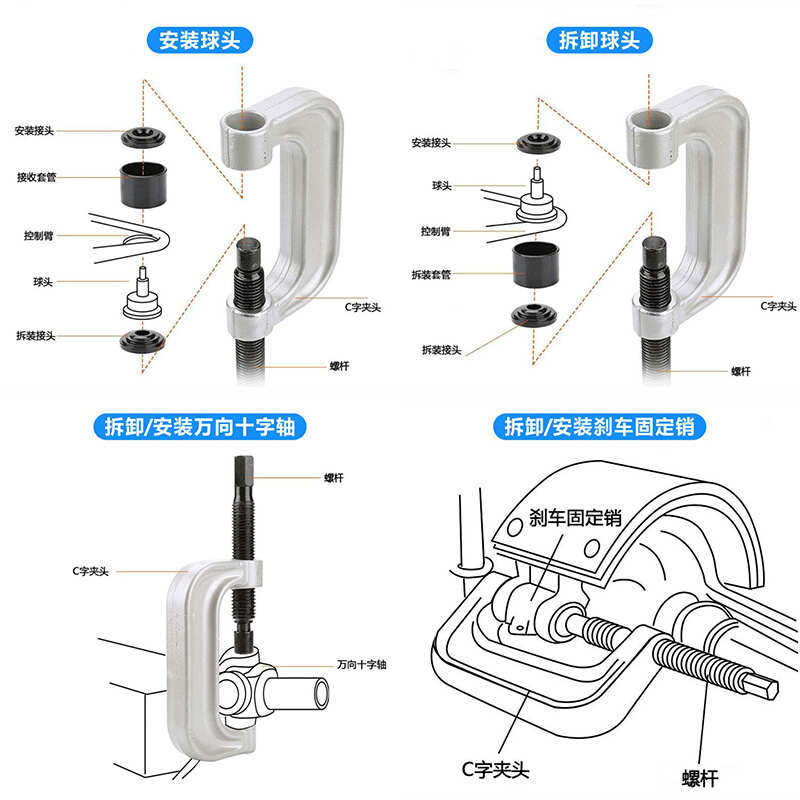 安装球头

安装接头
接收套管
控制臂
球头
拆装接头
C字夹头
螺杆

拆卸球头

安装接头
球头
控制臂
拆装套管
拆装接头
C字夹头
螺杆

拆卸/安装万向十字轴

螺杆
C字夹头
万向十字轴

拆卸/安装刹车固定销

刹车固定销
C字夹头
螺杆