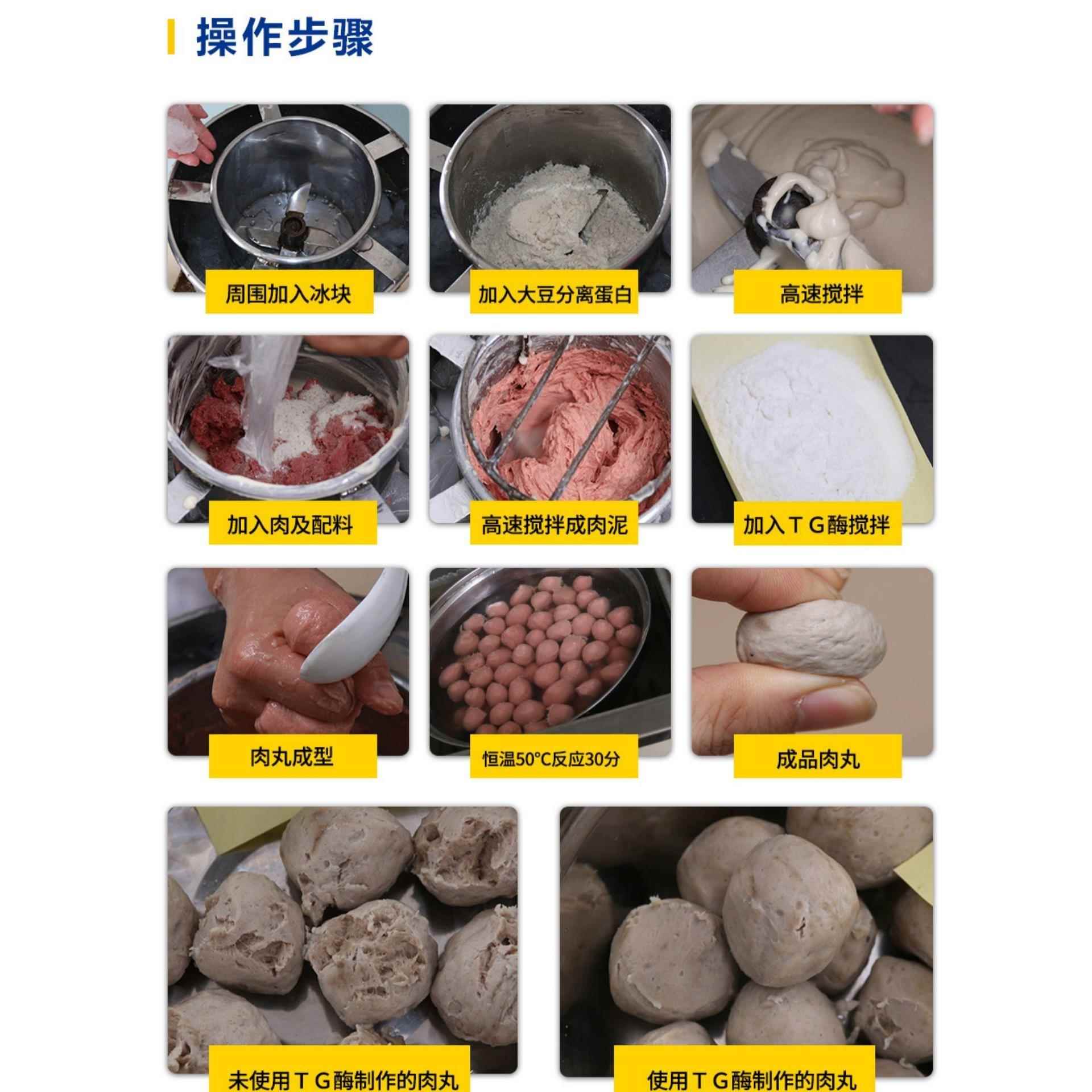 操作步骤

周围加入冰块

加入大豆分离蛋白

高速搅拌

加入肉及配料

高速搅拌成肉泥

加入ＴＧ酶搅拌

肉丸成型

恒温50°C反应30分

成品肉丸

未使用ＴＧ酶制作的肉丸

使用ＴＧ酶制作的肉丸