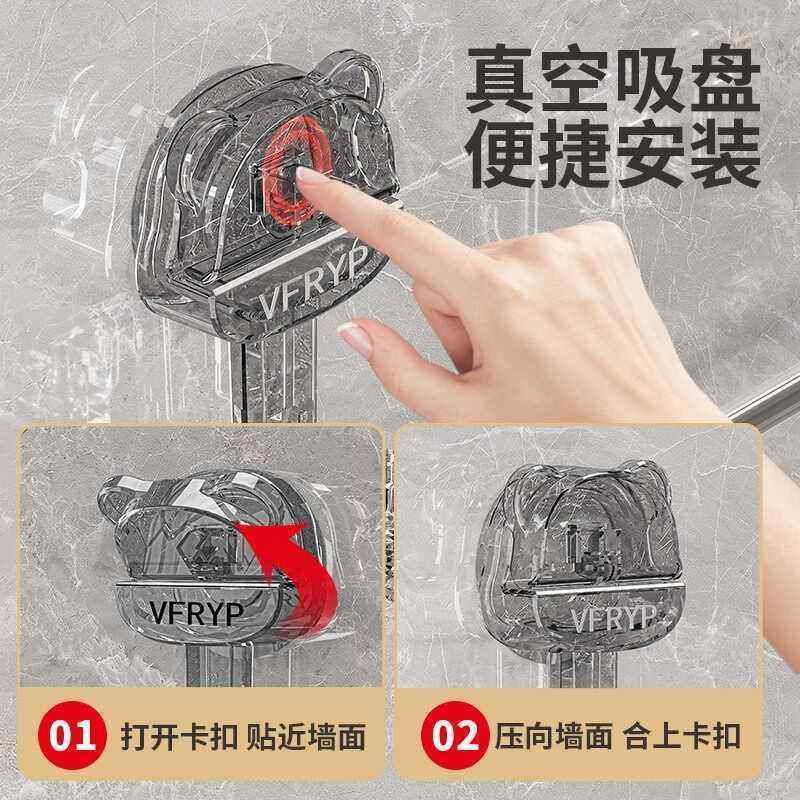 真空吸盘
便捷安装

VFRYP

VFRYP

VFRYP

01 打开卡扣 贴近墙面

02 压向墙面 合上卡扣