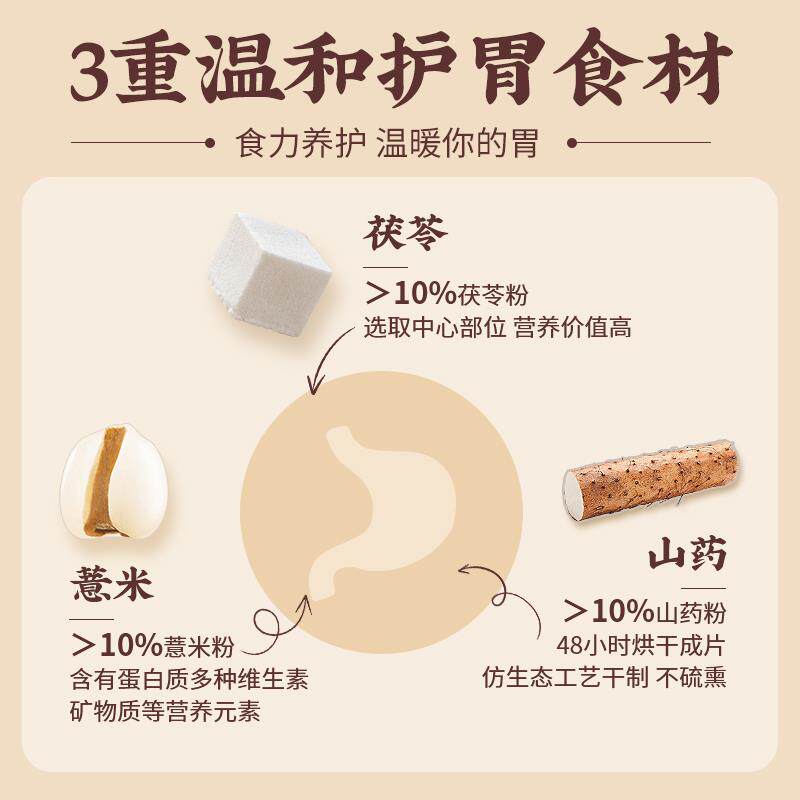 3重温和护胃食材

食力养护 温暖你的胃

茯苓

＞10%茯苓粉
选取中心部位 营养价值高

薏米

＞10%薏米粉
含有蛋白质多种维生素
矿物质等营养元素

山药

＞10%山药粉
48小时烘干成片
仿生态工艺干制 不硫熏