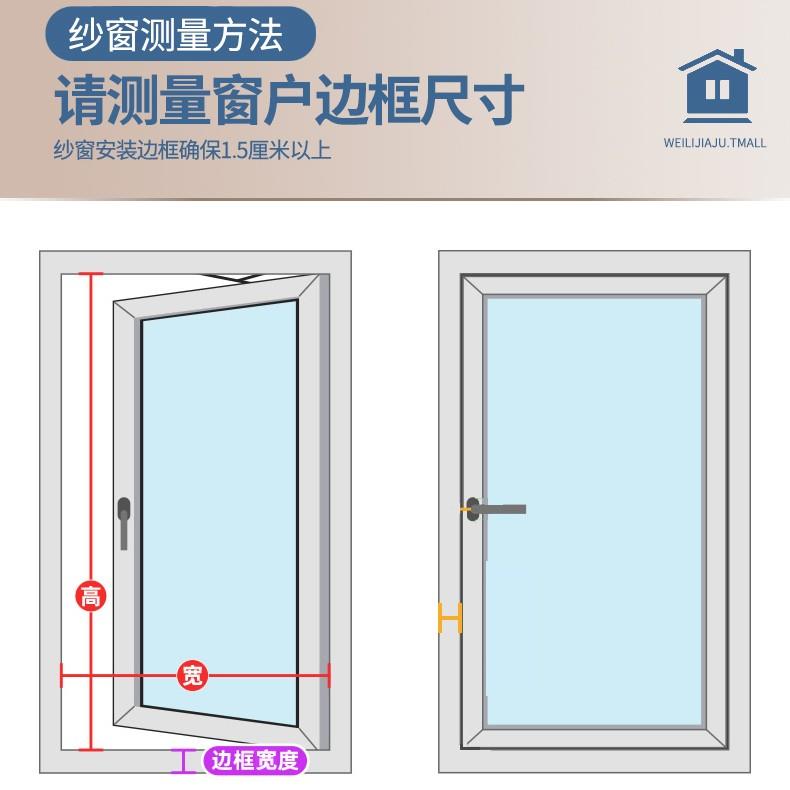 纱窗测量方法

请测量窗户边框尺寸

纱窗安装边框确保1.5厘米以上

WEILIJIAJU.TMALL

高

宽

边框宽度